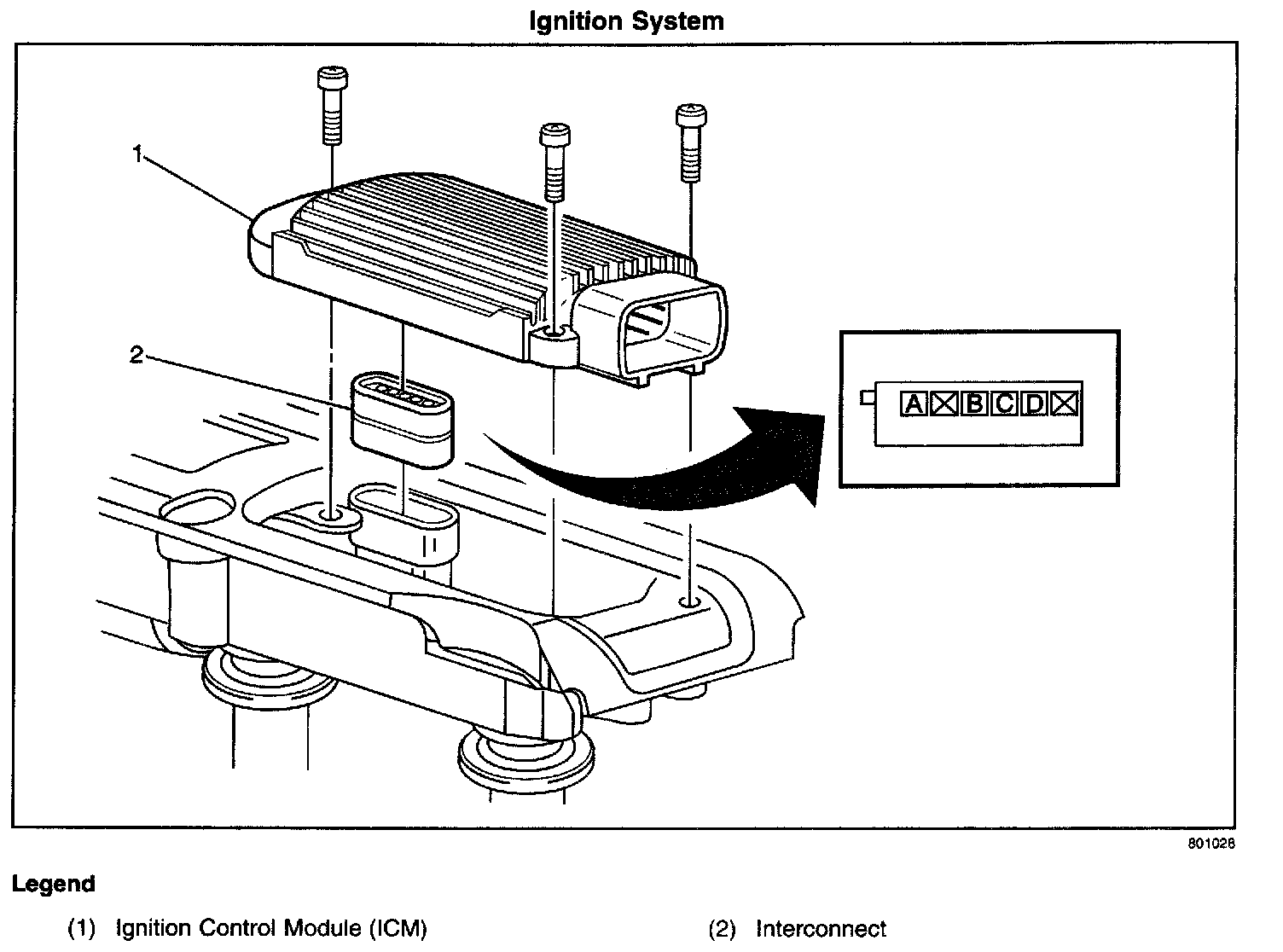 Ignition System

1

2

A B C D

801026

Legend

(1) Ignition Control Module (ICM)

(2) Interconnect