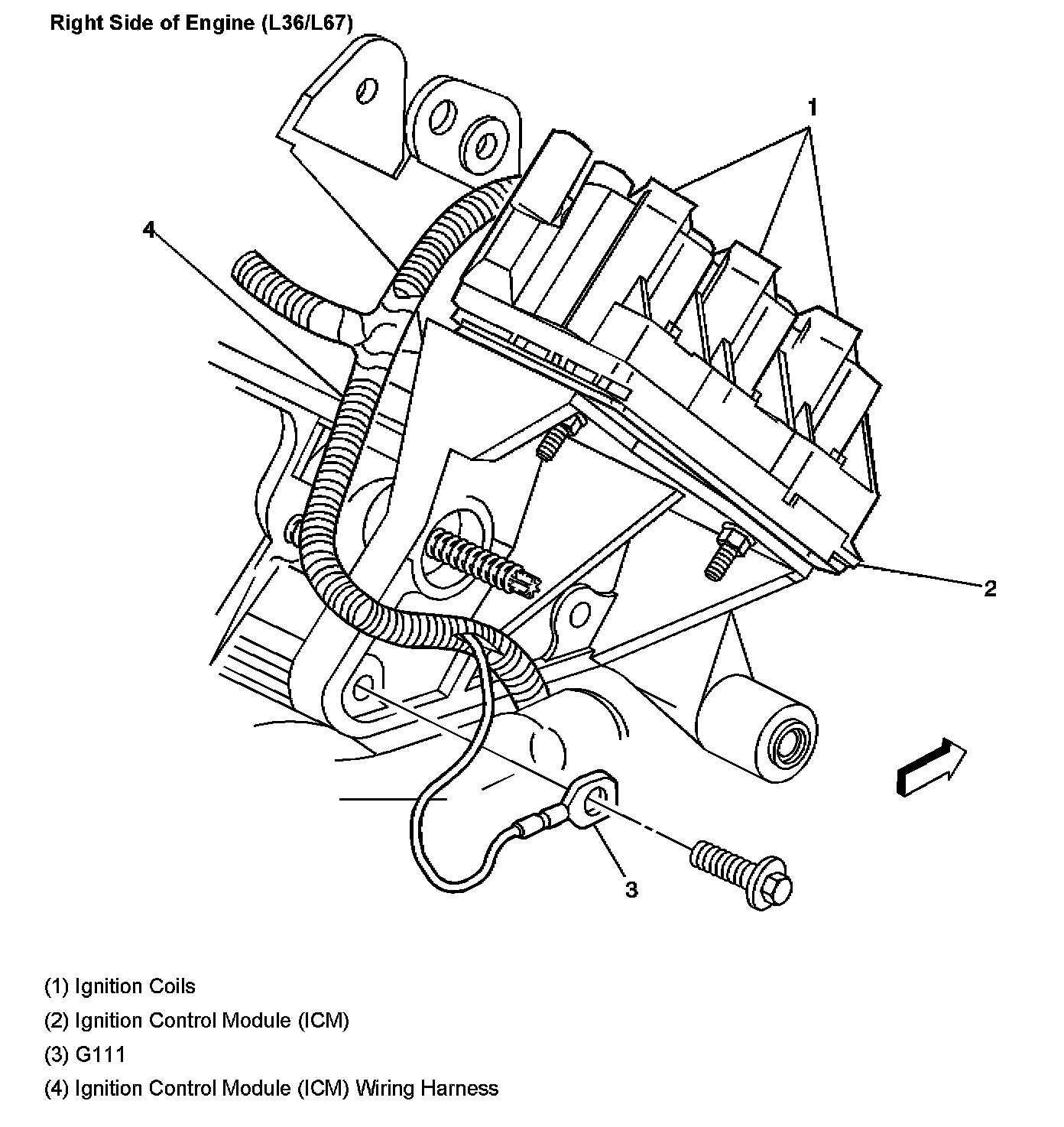 Right Side of Engine (L36/L67)

1

4

2

3

(1) Ignition Coils

(2) Ignition Control Module (ICM)

(3) G111

(4) Ignition Control Module (ICM) Wiring Harness