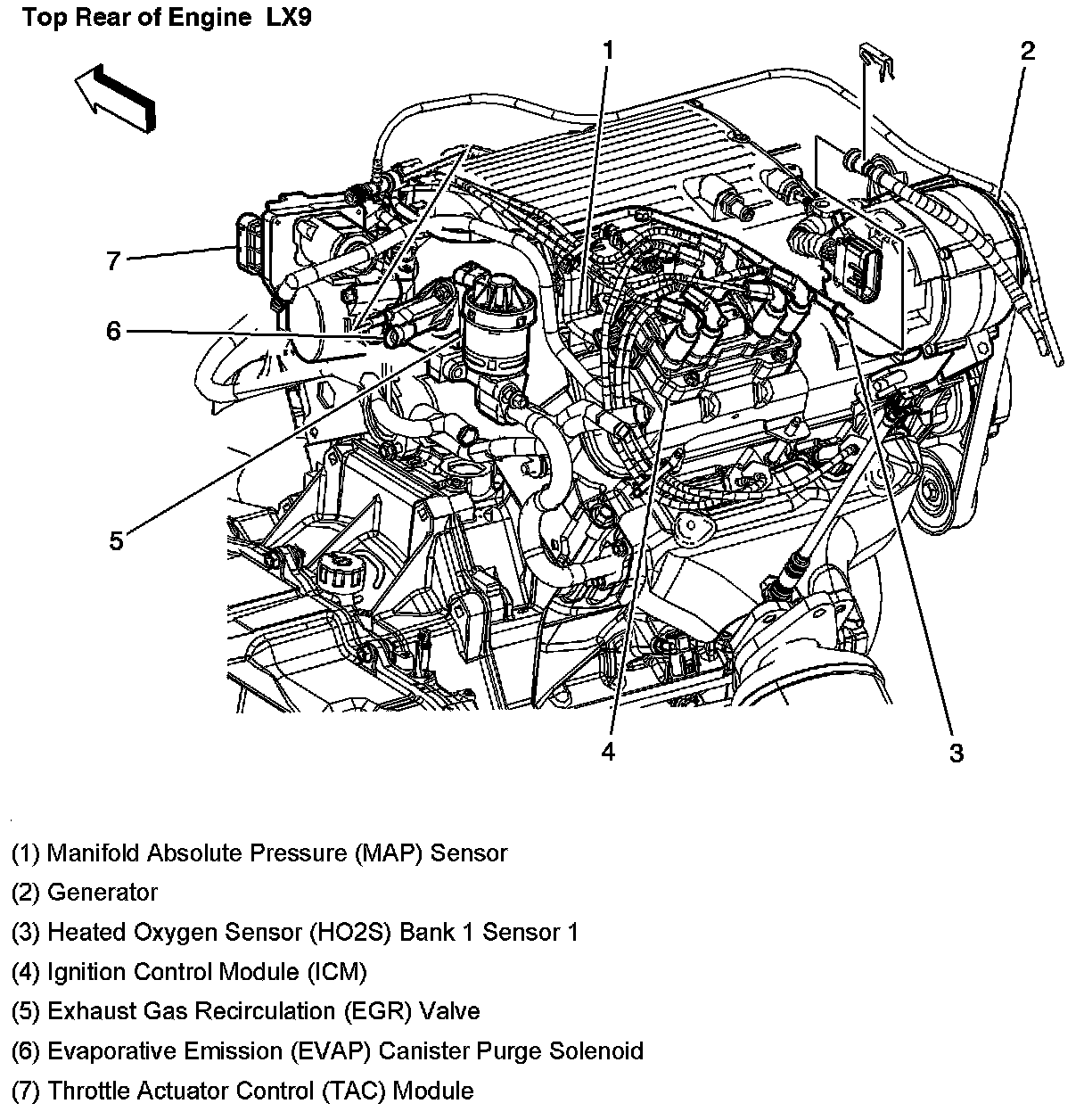 Top Rear of Engine LX9

1
2
7
6
5
4
3

(1) Manifold Absolute Pressure (MAP) Sensor
(2) Generator
(3) Heated Oxygen Sensor (HO2S) Bank 1 Sensor 1
(4) Ignition Control Module (ICM)
(5) Exhaust Gas Recirculation (EGR) Valve
(6) Evaporative Emission (EVAP) Canister Purge Solenoid
(7) Throttle Actuator Control (TAC) Module