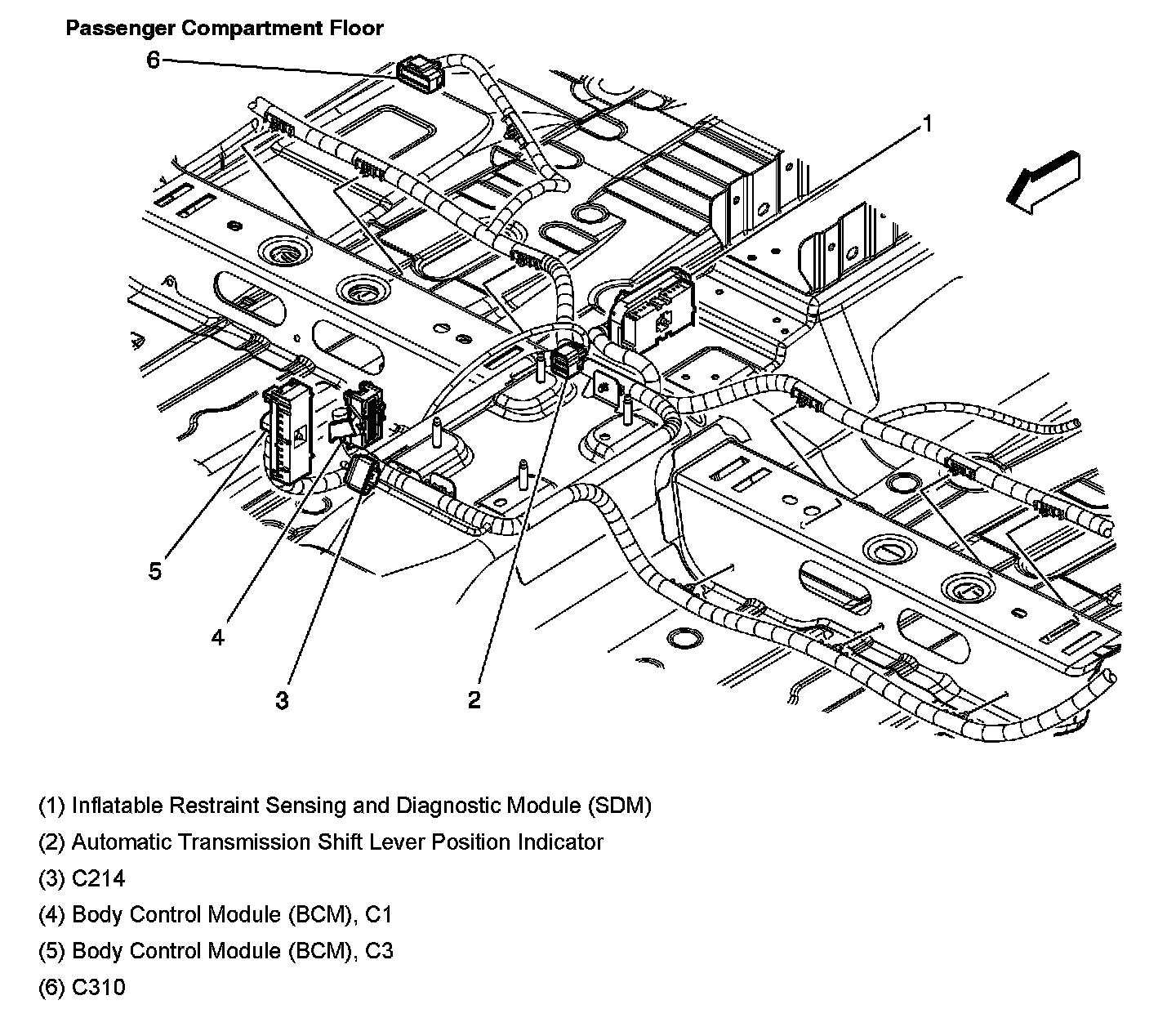 Passenger Compartment Floor

6

1

5

4

3

2

(1) Inflatable Restraint Sensing and Diagnostic Module (SDM)
(2) Automatic Transmission Shift Lever Position Indicator
(3) C214
(4) Body Control Module (BCM), C1
(5) Body Control Module (BCM), C3
(6) C310