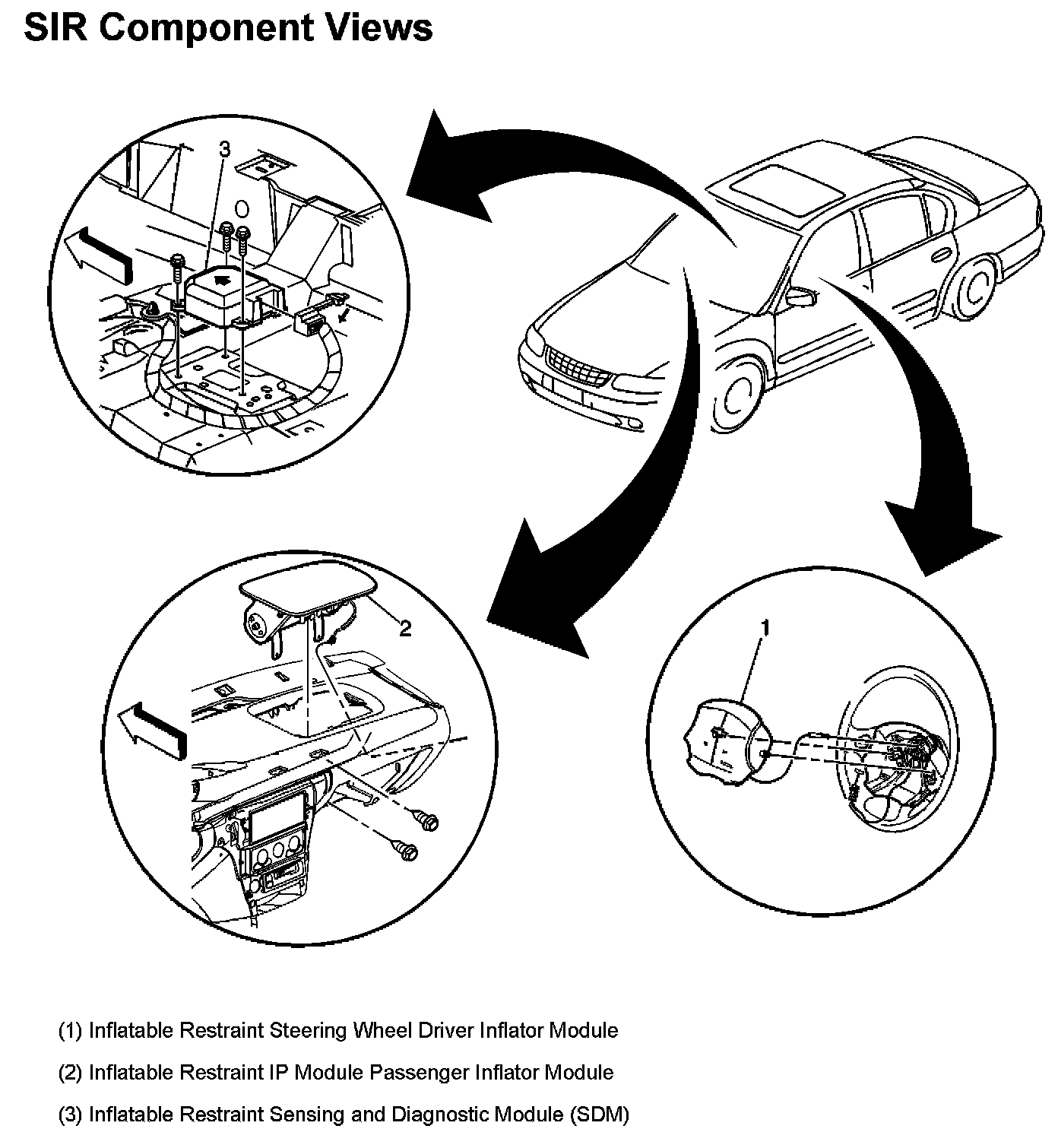 SIR Component Views

3

2

1

(1) Inflatable Restraint Steering Wheel Driver Inflator Module

(2) Inflatable Restraint IP Module Passenger Inflator Module

(3) Inflatable Restraint Sensing and Diagnostic Module (SDM)