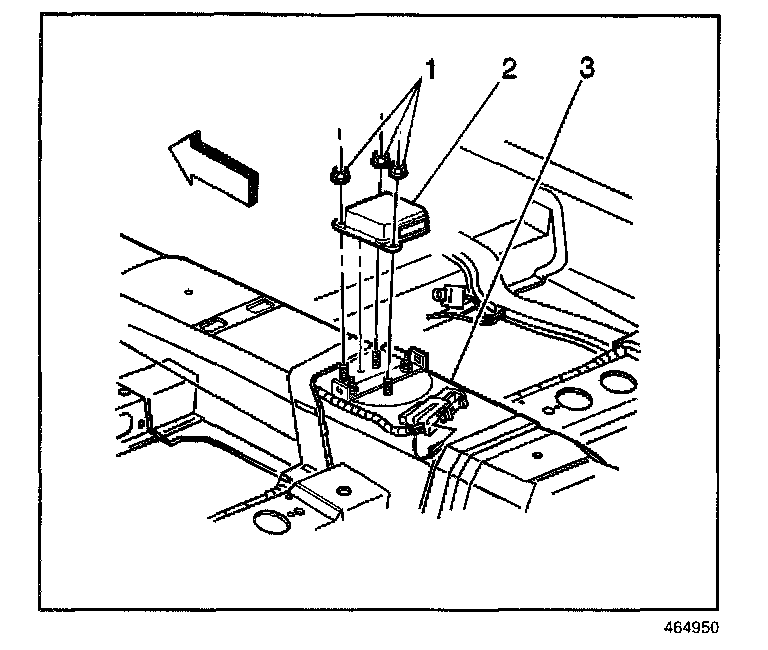 1
2
3
464950