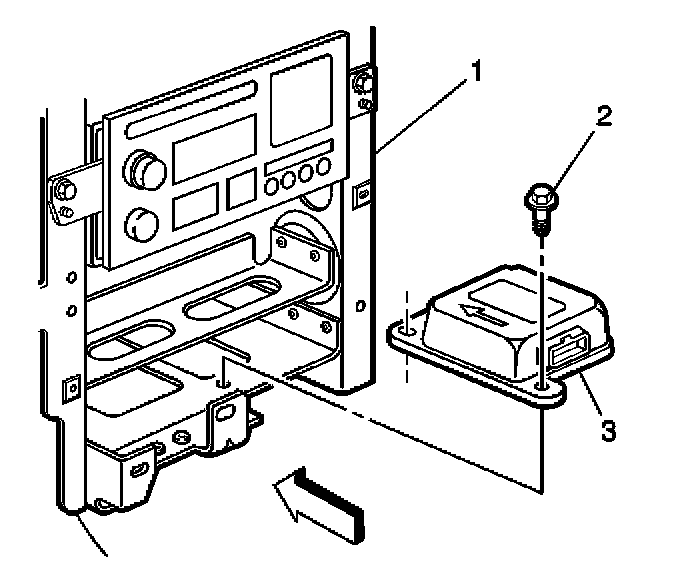 1
2
3