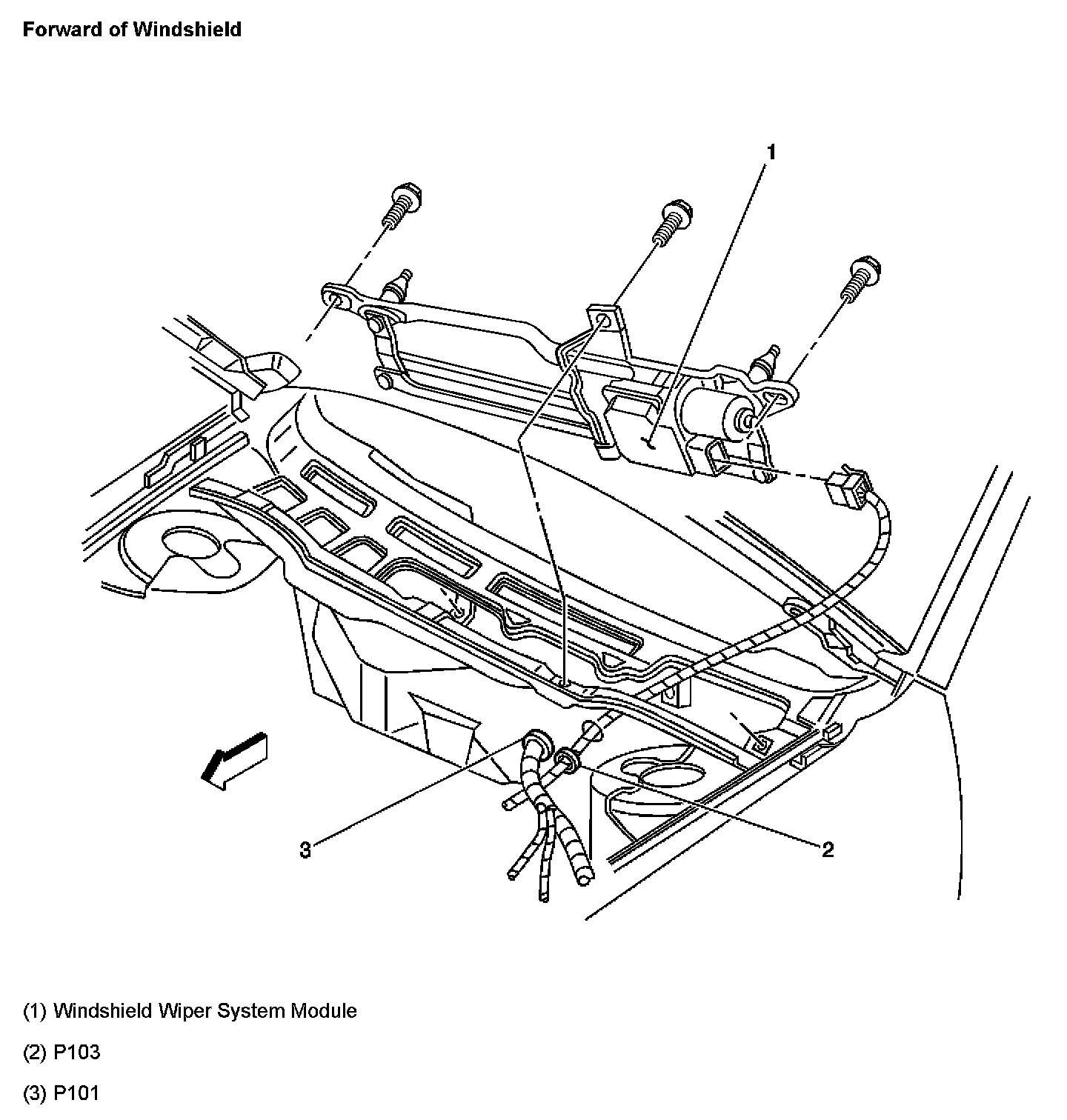 Forward of Windshield

1

3

2

(1) Windshield Wiper System Module

(2) P103

(3) P101