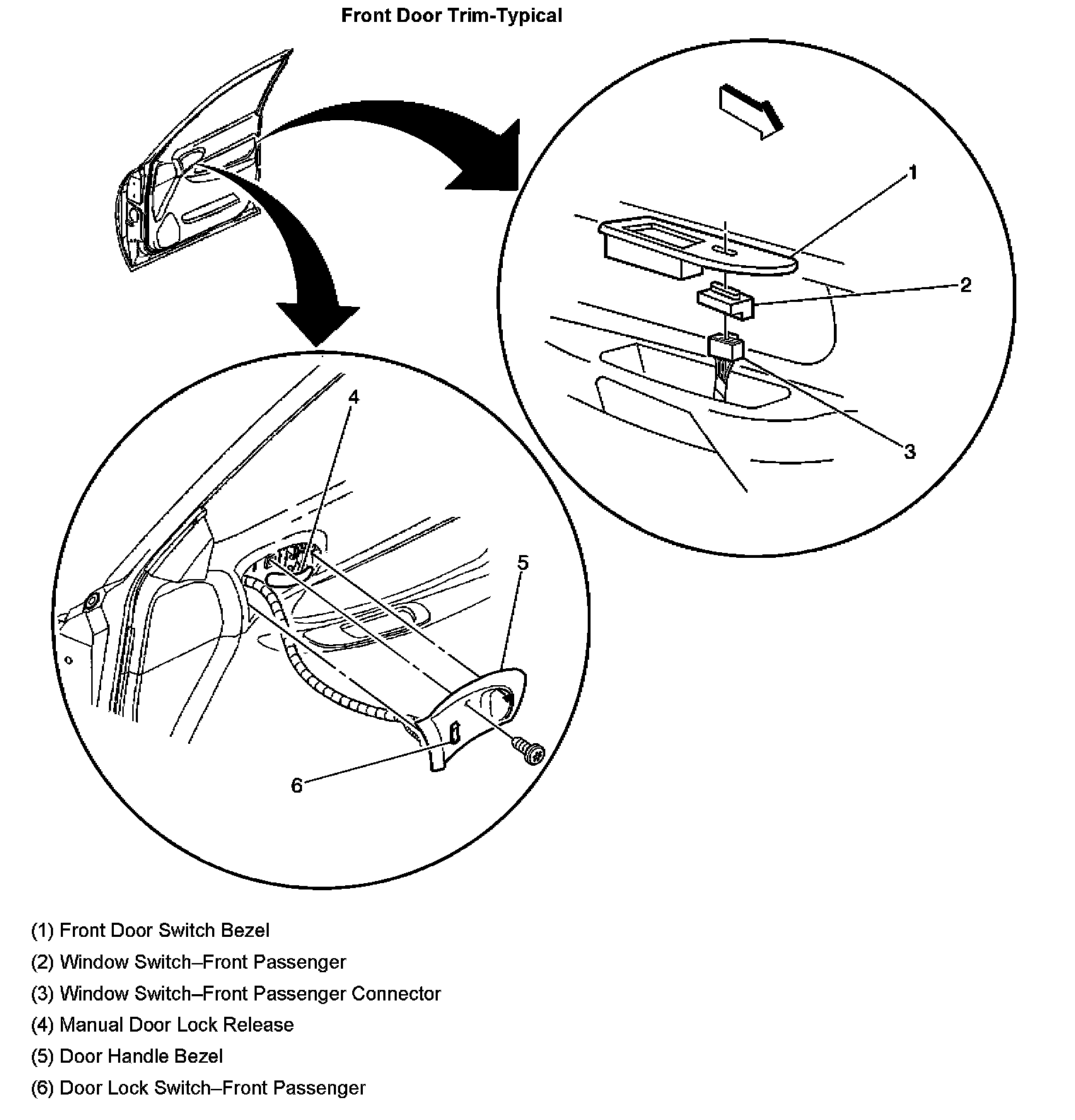 Front Door Trim-Typical

1

2

3

4

5

6

(1) Front Door Switch Bezel

(2) Window Switch–Front Passenger

(3) Window Switch–Front Passenger Connector

(4) Manual Door Lock Release

(5) Door Handle Bezel

(6) Door Lock Switch–Front Passenger