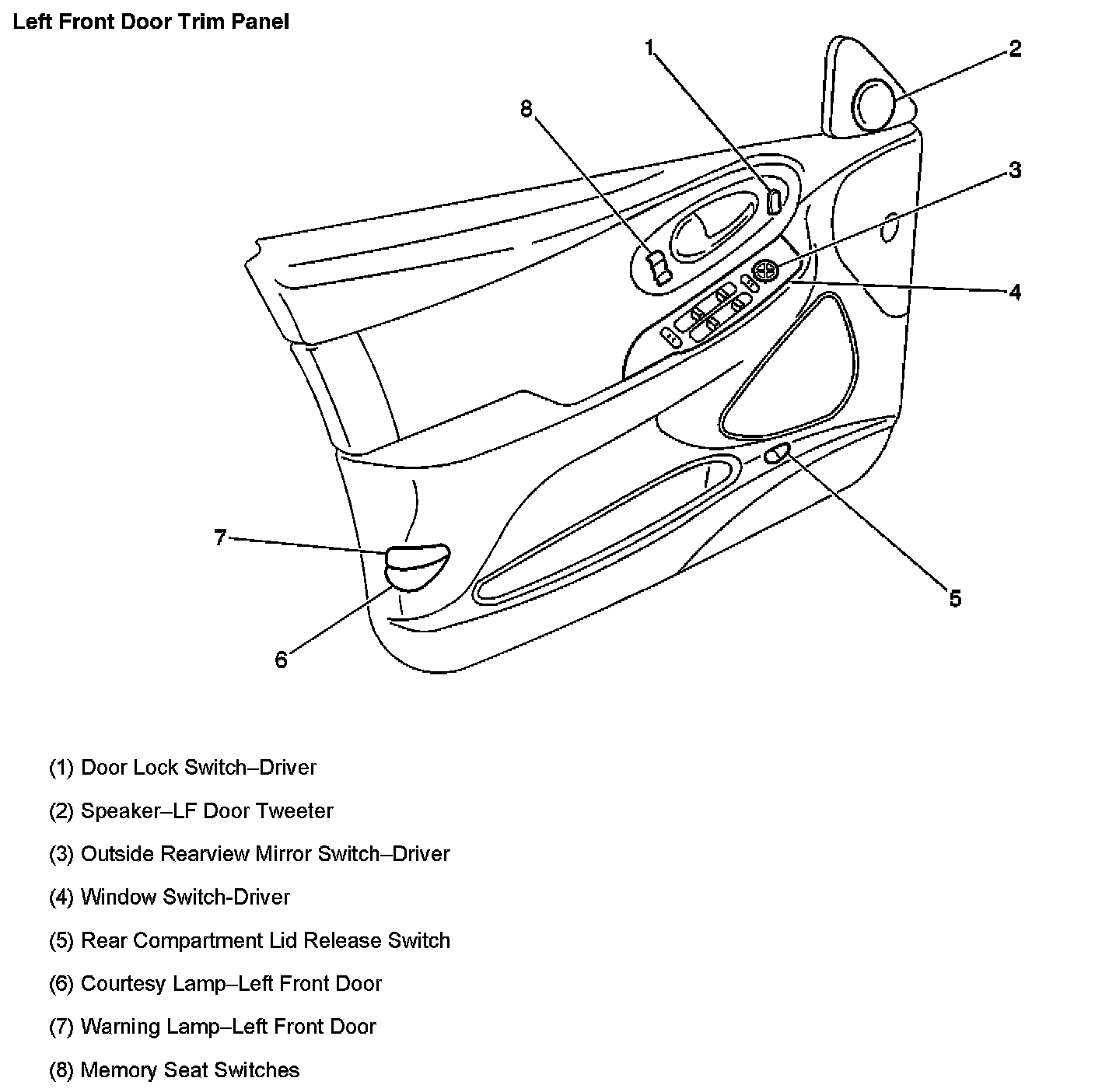 Left Front Door Trim Panel

1
2
8
3
4
7
5
6

(1) Door Lock Switch–Driver

(2) Speaker–LF Door Tweeter

(3) Outside Rearview Mirror Switch–Driver

(4) Window Switch-Driver

(5) Rear Compartment Lid Release Switch

(6) Courtesy Lamp–Left Front Door

(7) Warning Lamp–Left Front Door

(8) Memory Seat Switches