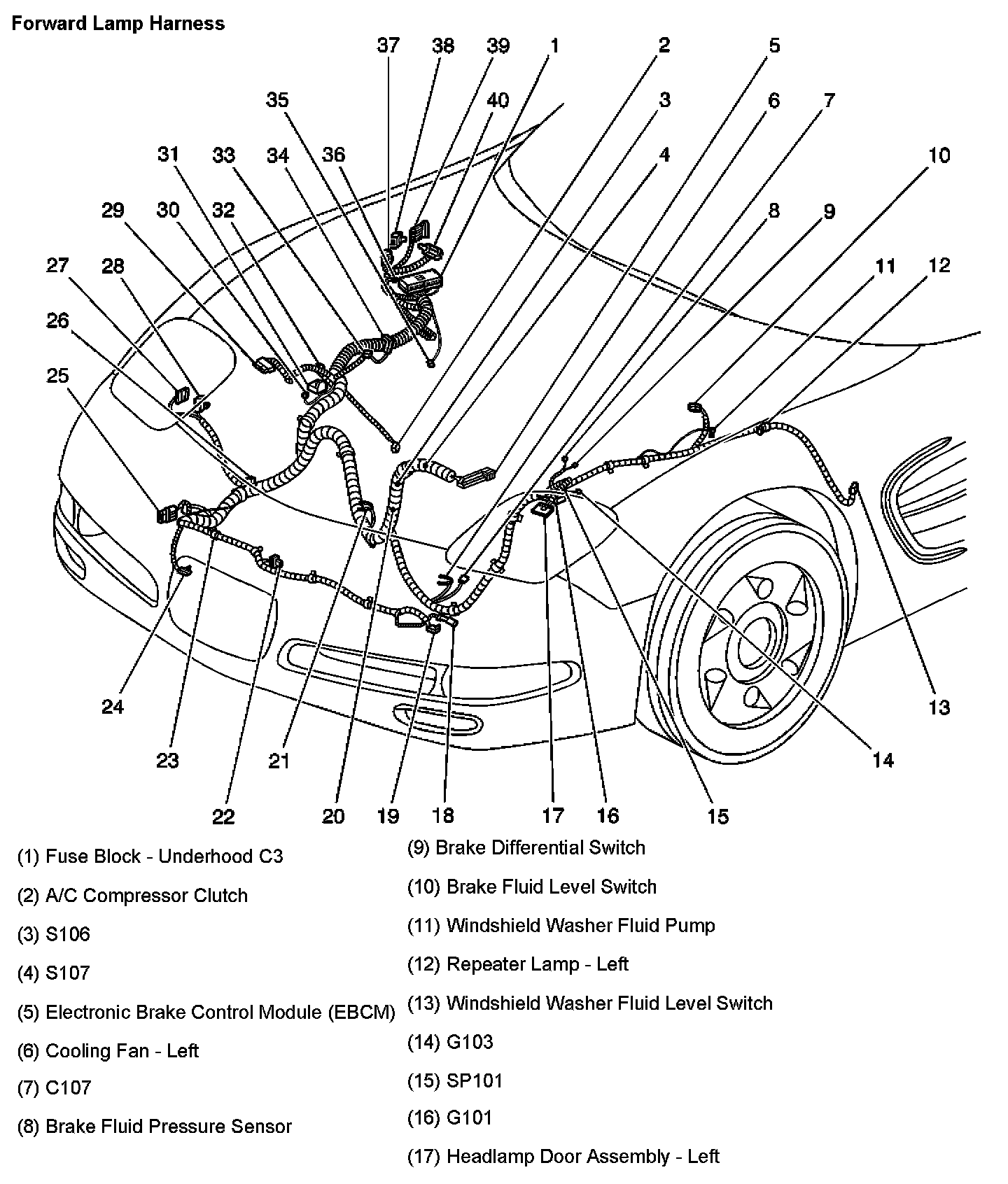 Forward Lamp Harness

37 38 39 1 2 5
35 40 3 6 7
31 33 34 36 4 10
29 30 32 8 9
27 28 11 12
26
25

24 13
23 21 14
22 20 19 18 17 16 15

(1) Fuse Block - Underhood C3

(2) A/C Compressor Clutch

(3) S106

(4) S107

(5) Electronic Brake Control Module (EBCM)

(6) Cooling Fan - Left

(7) C107

(8) Brake Fluid Pressure Sensor

(9) Brake Differential Switch

(10) Brake Fluid Level Switch

(11) Windshield Washer Fluid Pump

(12) Repeater Lamp - Left

(13) Windshield Washer Fluid Level Switch

(14) G103

(15) SP101

(16) G101

(17) Headlamp Door Assembly - Left