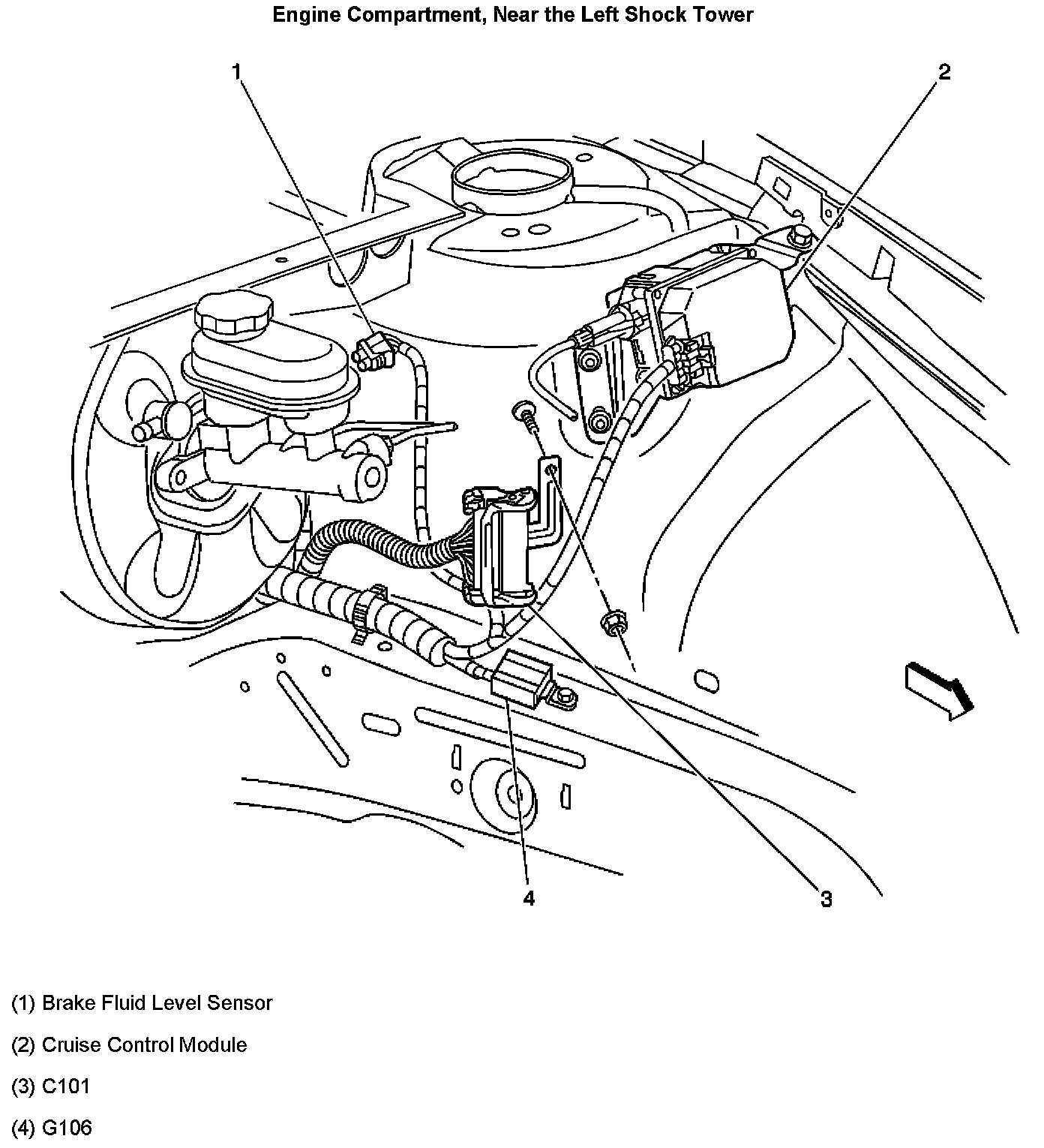 Engine Compartment, Near the Left Shock Tower

1

2

4

3

(1) Brake Fluid Level Sensor

(2) Cruise Control Module

(3) C101

(4) G106