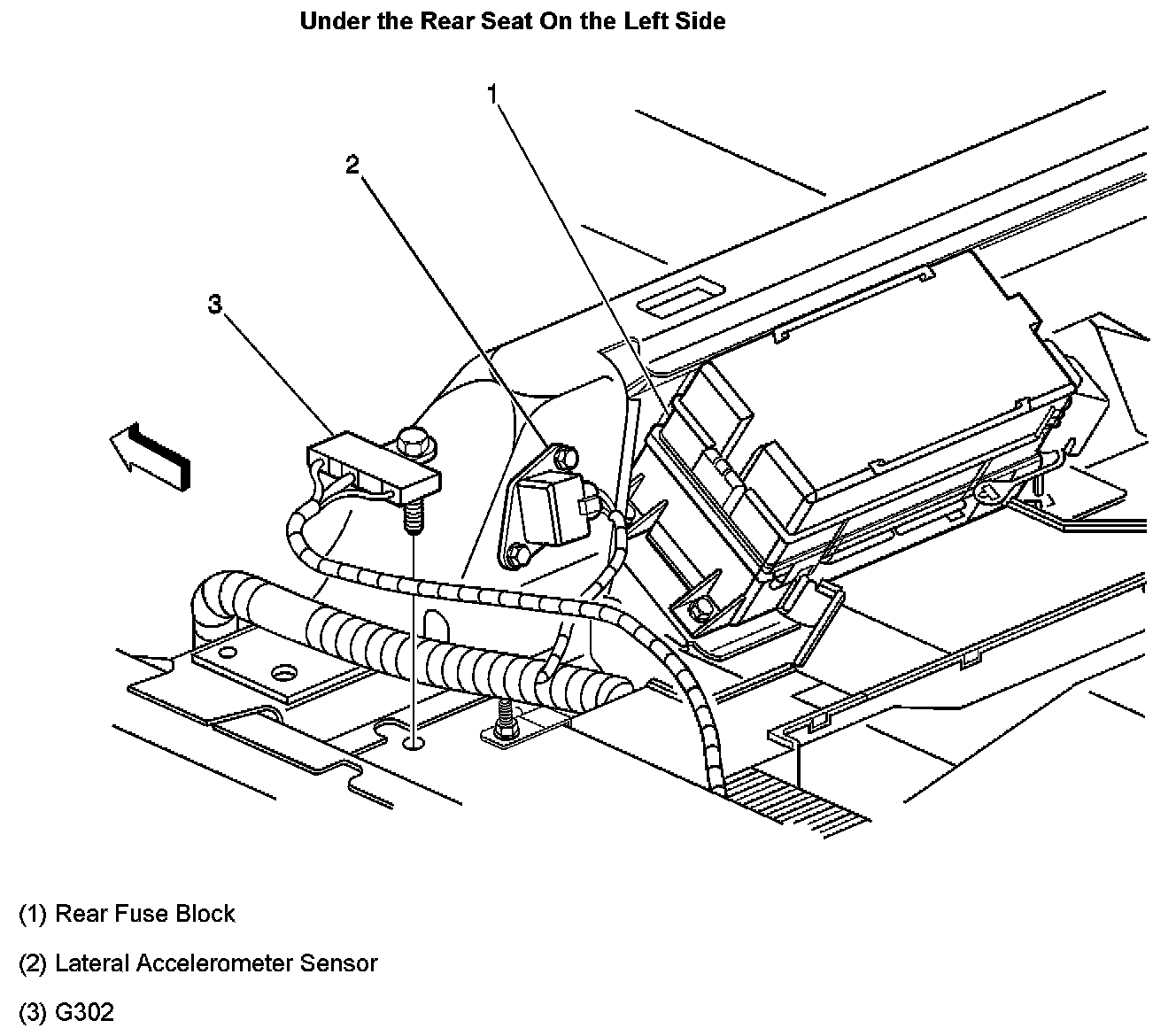 Under the Rear Seat On the Left Side

1

2

3

(1) Rear Fuse Block

(2) Lateral Accelerometer Sensor

(3) G302