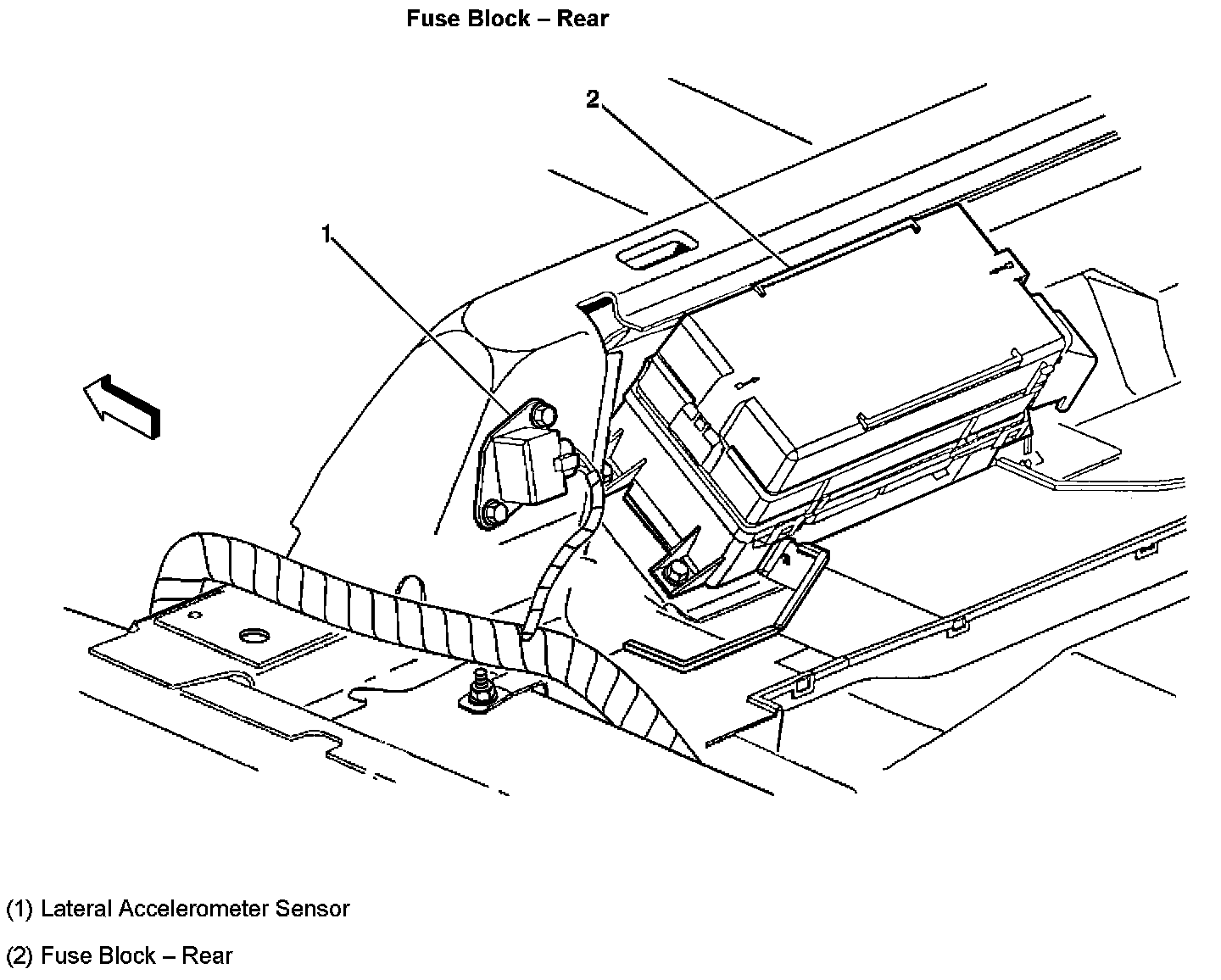 Fuse Block – Rear

2

1

(1) Lateral Accelerometer Sensor

(2) Fuse Block – Rear