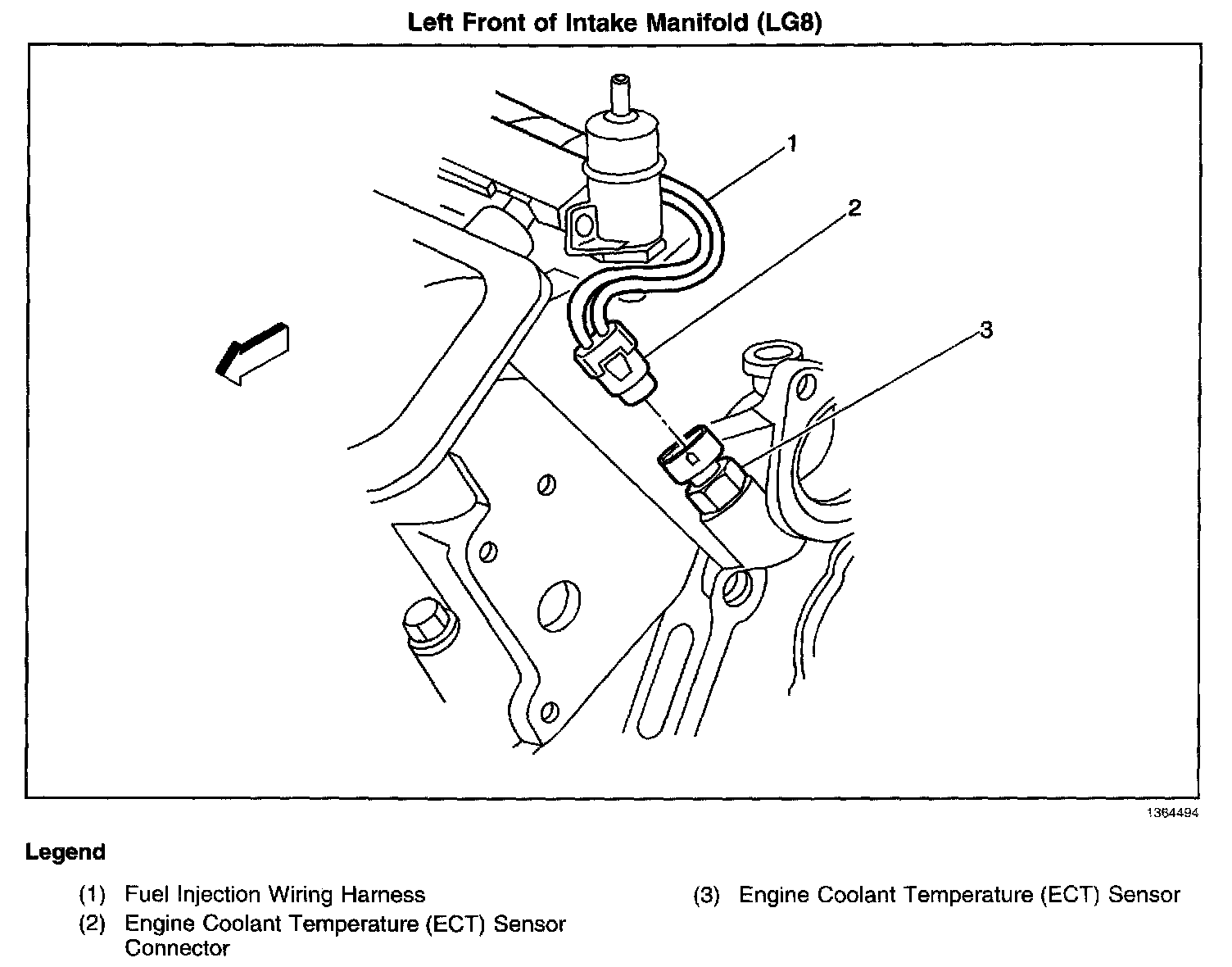 Left Front of Intake Manifold (LG8)

1

2

3

1364494

Legend

(1) Fuel Injection Wiring Harness
(2) Engine Coolant Temperature (ECT) Sensor Connector

(3) Engine Coolant Temperature (ECT) Sensor