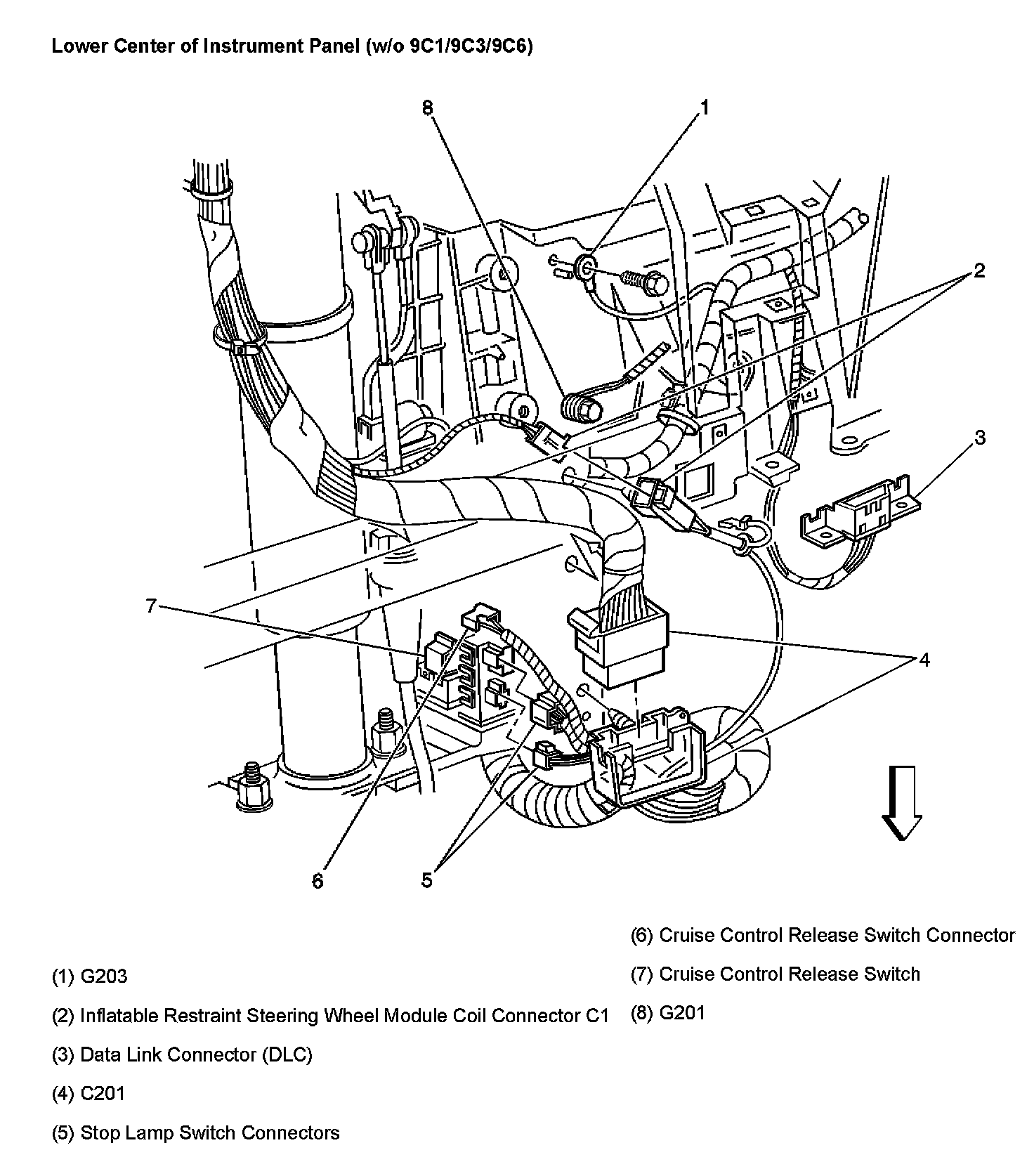 Lower Center of Instrument Panel (w/o 9C1/9C3/9C6)

8
1
2
3
7
4
6
5

(1) G203

(2) Inflatable Restraint Steering Wheel Module Coil Connector C1

(3) Data Link Connector (DLC)

(4) C201

(5) Stop Lamp Switch Connectors

(6) Cruise Control Release Switch Connector

(7) Cruise Control Release Switch

(8) G201