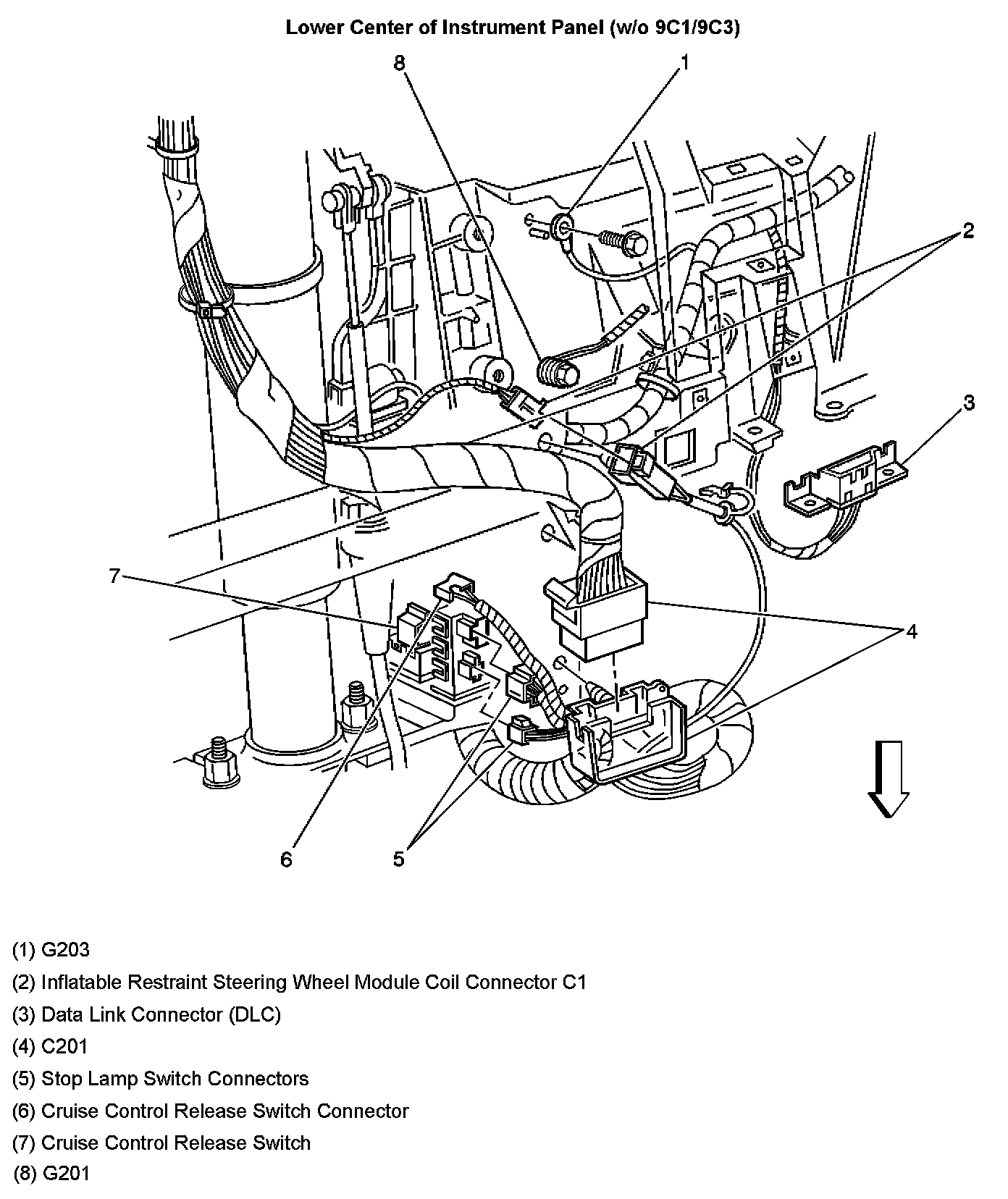 Lower Center of Instrument Panel (w/o 9C1/9C3)

8
1
2
3
7
4
6
5

(1) G203

(2) Inflatable Restraint Steering Wheel Module Coil Connector C1

(3) Data Link Connector (DLC)

(4) C201

(5) Stop Lamp Switch Connectors

(6) Cruise Control Release Switch Connector

(7) Cruise Control Release Switch

(8) G201