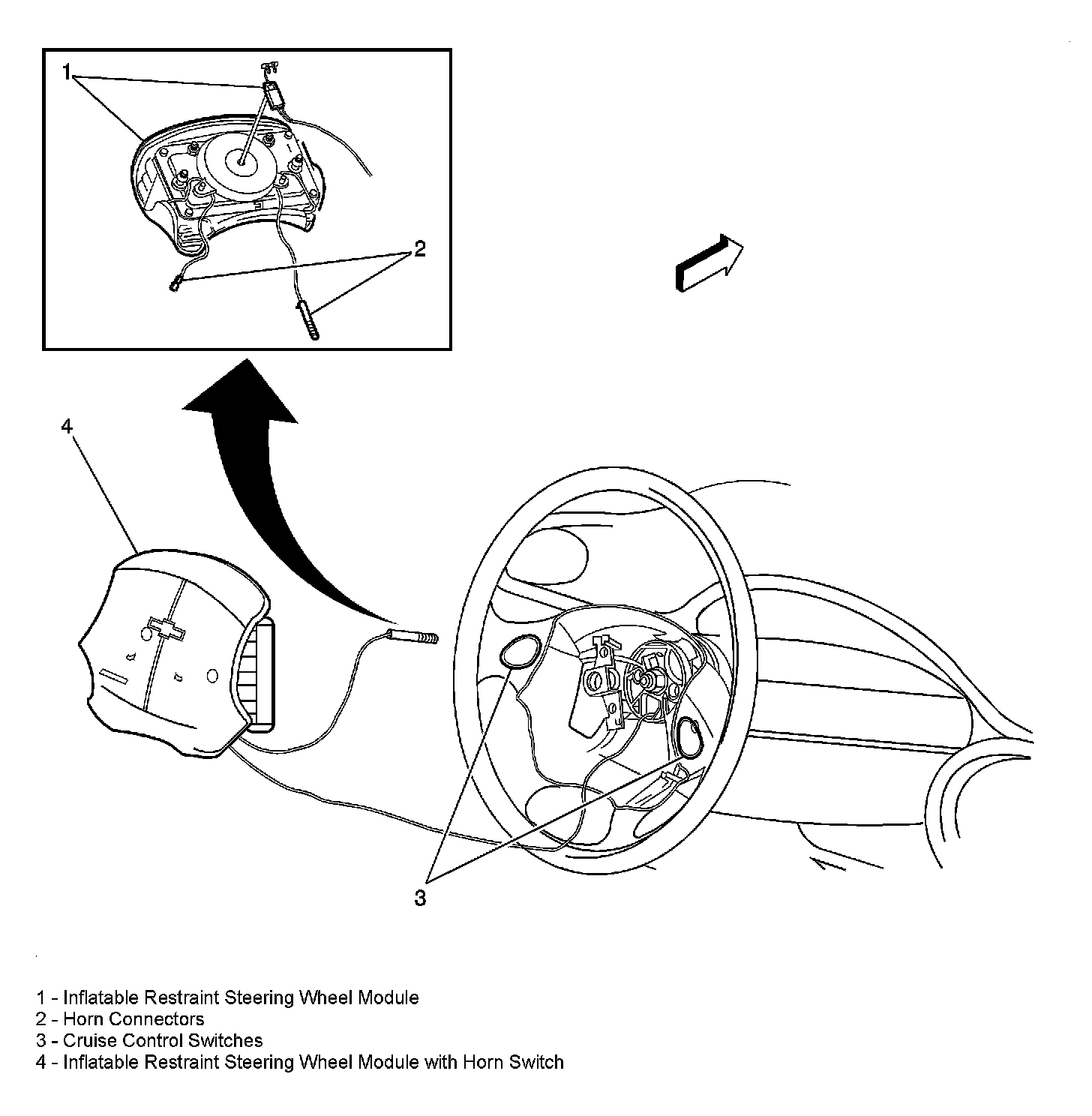 1

2

4

3

1 - Inflatable Restraint Steering Wheel Module
2 - Horn Connectors
3 - Cruise Control Switches
4 - Inflatable Restraint Steering Wheel Module with Horn Switch