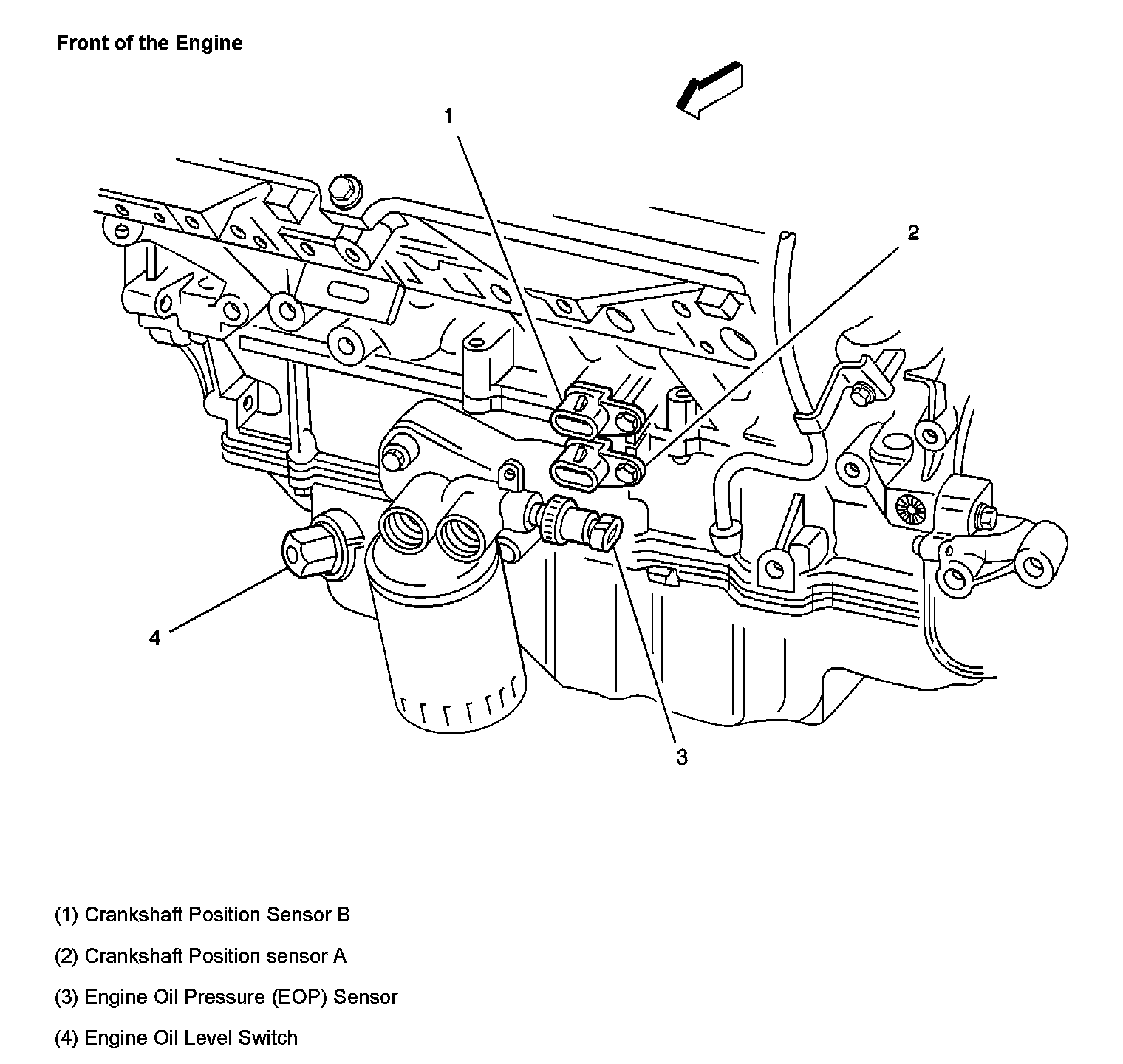 Front of the Engine

1

2

4

3

(1) Crankshaft Position Sensor B

(2) Crankshaft Position sensor A

(3) Engine Oil Pressure (EOP) Sensor

(4) Engine Oil Level Switch