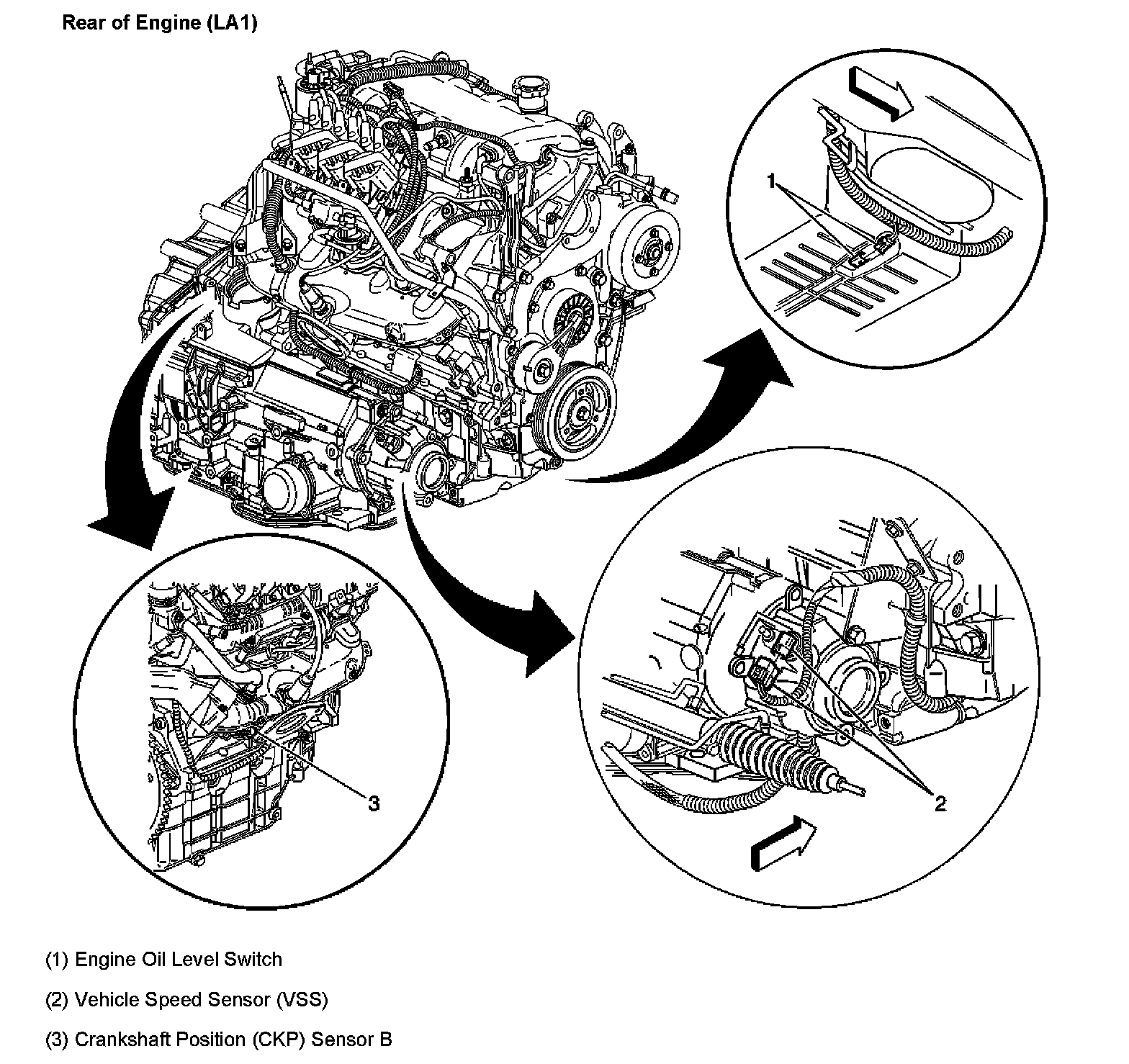 Rear of Engine (LA1)

1

3

2

(1) Engine Oil Level Switch

(2) Vehicle Speed Sensor (VSS)

(3) Crankshaft Position (CKP) Sensor B