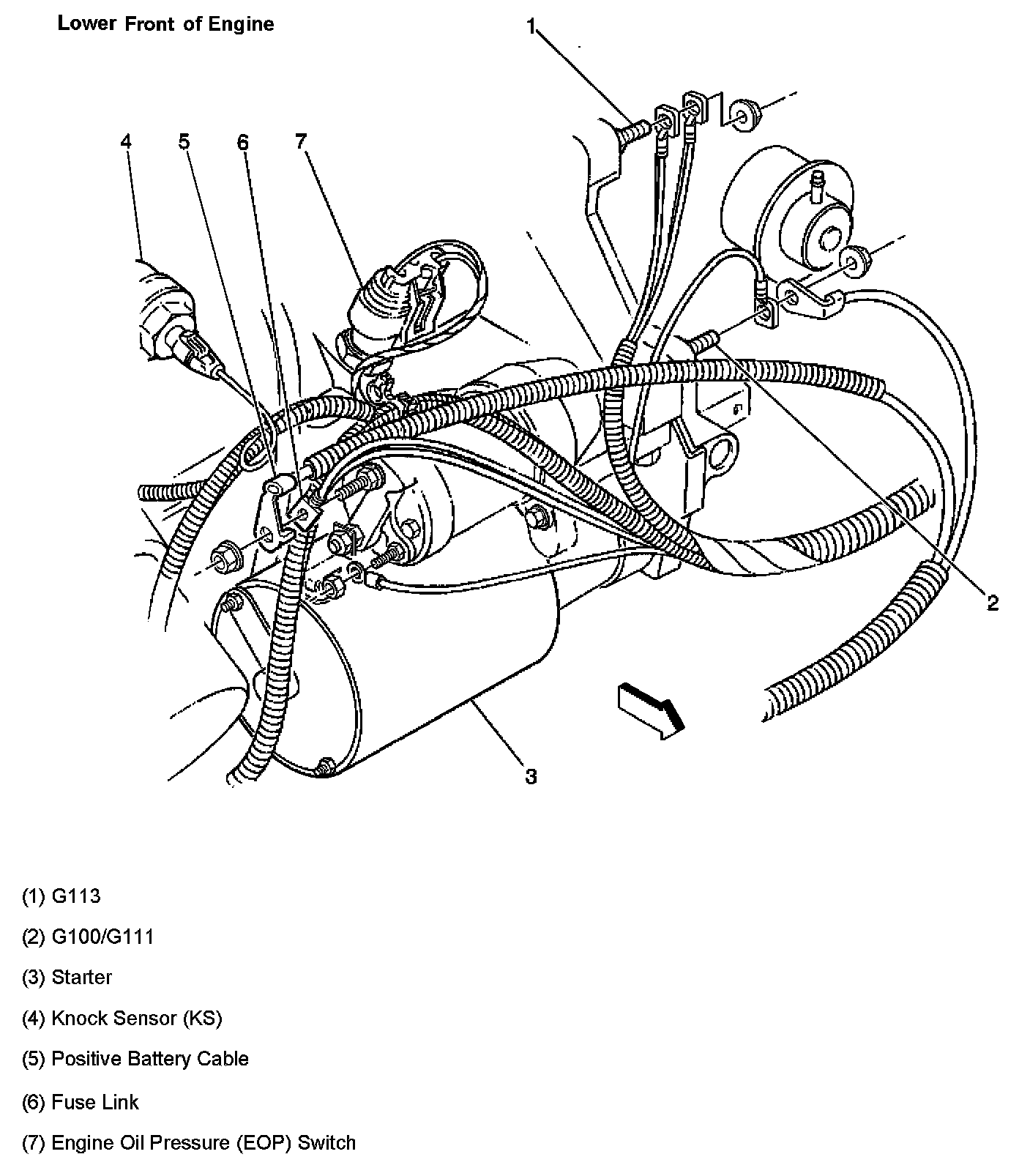 Lower Front of Engine

1

4 5 6 7

2

3

(1) G113

(2) G100/G111

(3) Starter

(4) Knock Sensor (KS)

(5) Positive Battery Cable

(6) Fuse Link

(7) Engine Oil Pressure (EOP) Switch