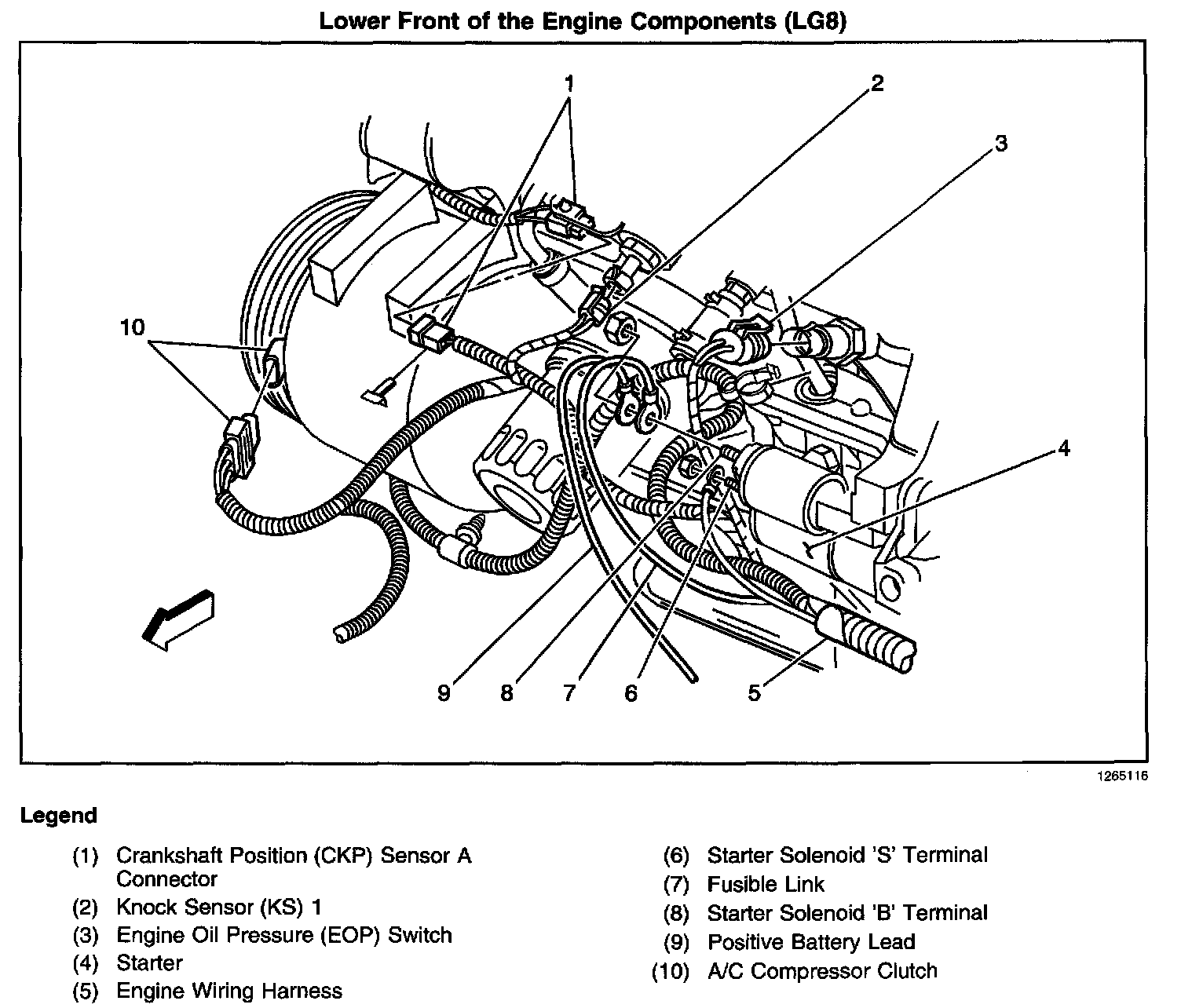 Lower Front of the Engine Components (LG8)

1
2
3
10
4
9
8
7
6
5

1265116

Legend

(1) Crankshaft Position (CKP) Sensor A Connector
(2) Knock Sensor (KS) 1
(3) Engine Oil Pressure (EOP) Switch
(4) Starter
(5) Engine Wiring Harness

(6) Starter Solenoid 'S' Terminal
(7) Fusible Link
(8) Starter Solenoid 'B' Terminal
(9) Positive Battery Lead
(10) A/C Compressor Clutch