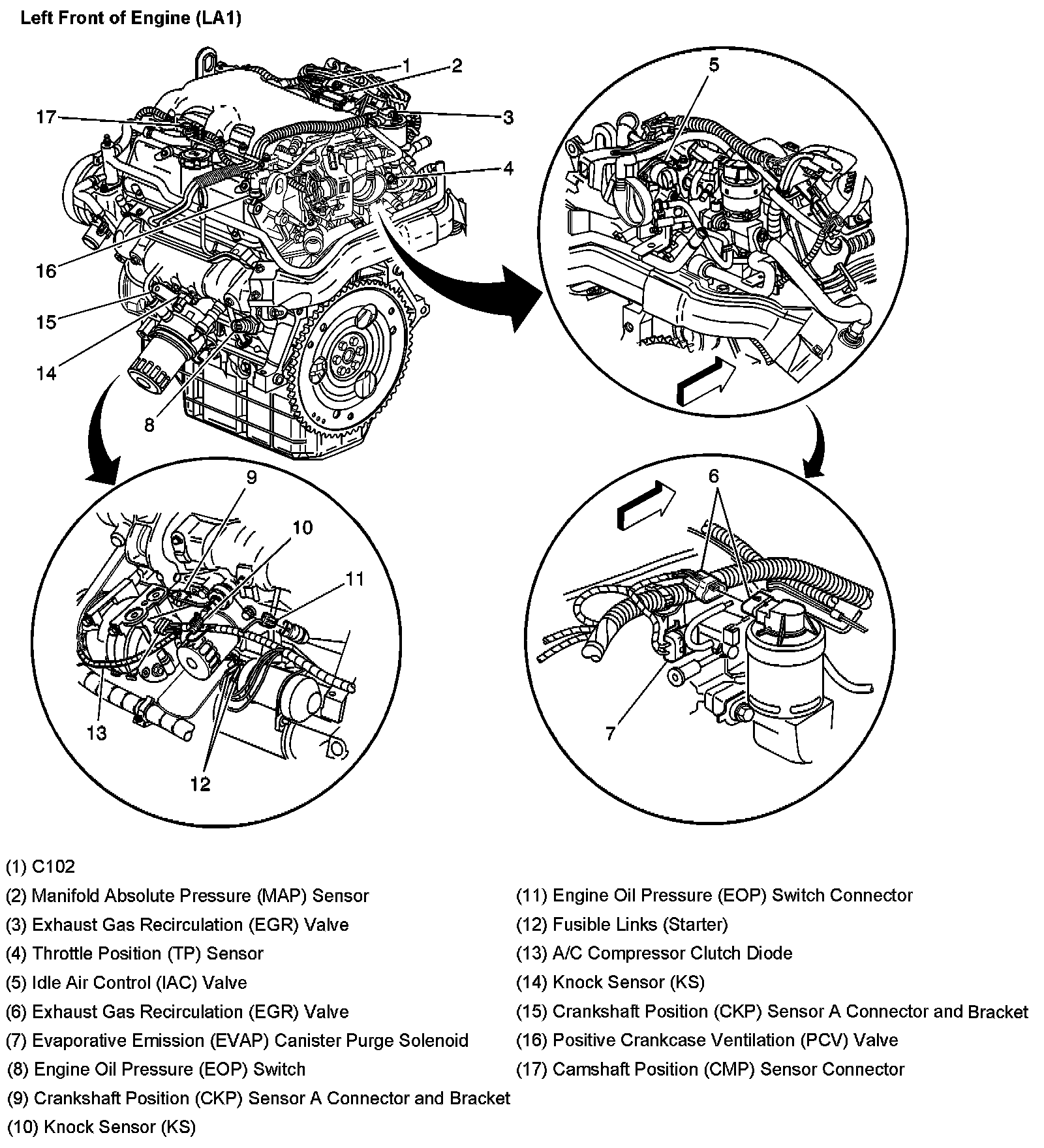 Left Front of Engine (LA1)

1
2
17
3
4
16
15
14
8
5
9
10
11
13
12
6
7

(1) C102
(2) Manifold Absolute Pressure (MAP) Sensor
(3) Exhaust Gas Recirculation (EGR) Valve
(4) Throttle Position (TP) Sensor
(5) Idle Air Control (IAC) Valve
(6) Exhaust Gas Recirculation (EGR) Valve
(7) Evaporative Emission (EVAP) Canister Purge Solenoid
(8) Engine Oil Pressure (EOP) Switch
(9) Crankshaft Position (CKP) Sensor A Connector and Bracket
(10) Knock Sensor (KS)

(11) Engine Oil Pressure (EOP) Switch Connector
(12) Fusible Links (Starter)
(13) A/C Compressor Clutch Diode
(14) Knock Sensor (KS)
(15) Crankshaft Position (CKP) Sensor A Connector and Bracket
(16) Positive Crankcase Ventilation (PCV) Valve
(17) Camshaft Position (CMP) Sensor Connector