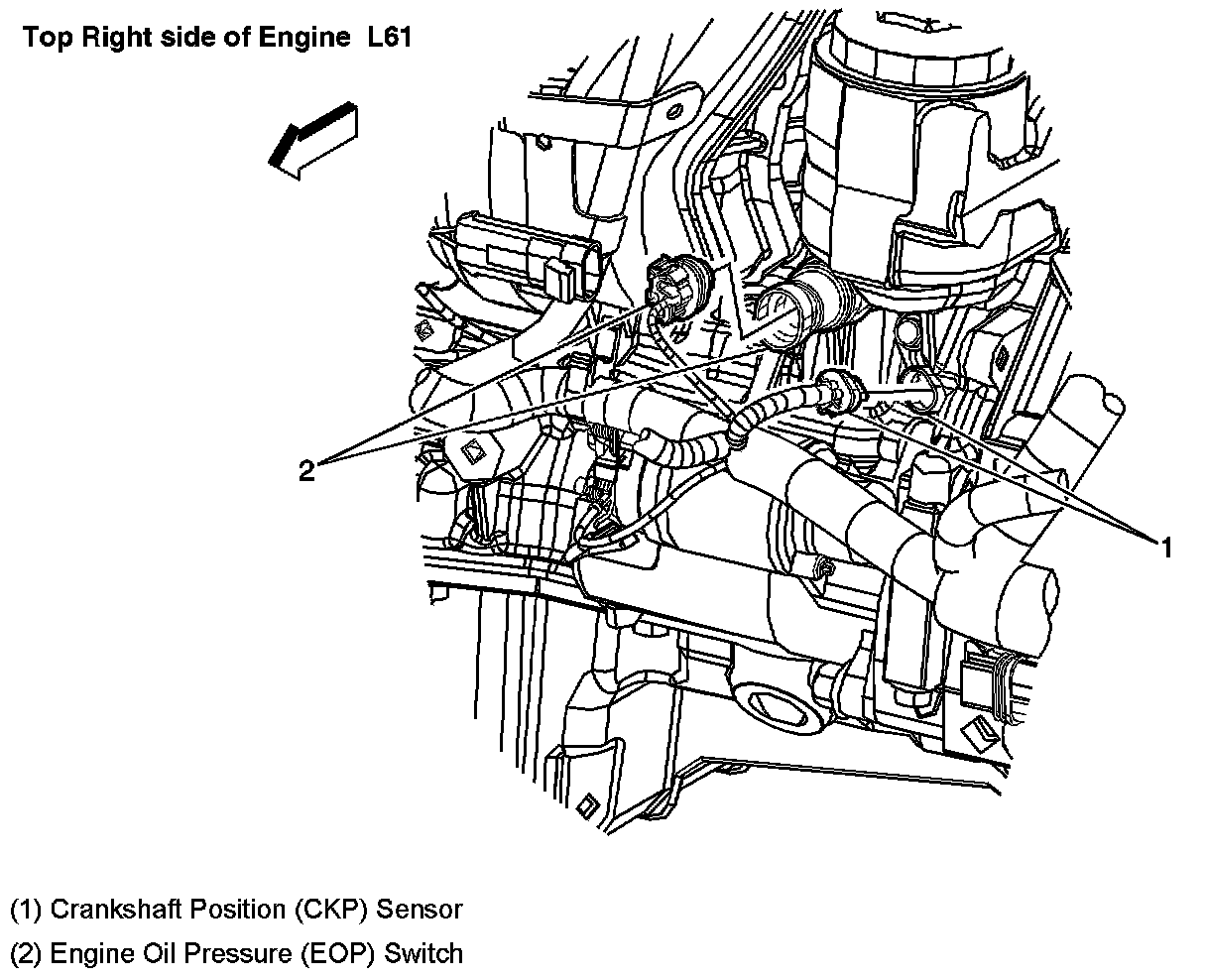 Top Right side of Engine L61

2

1

(1) Crankshaft Position (CKP) Sensor

(2) Engine Oil Pressure (EOP) Switch