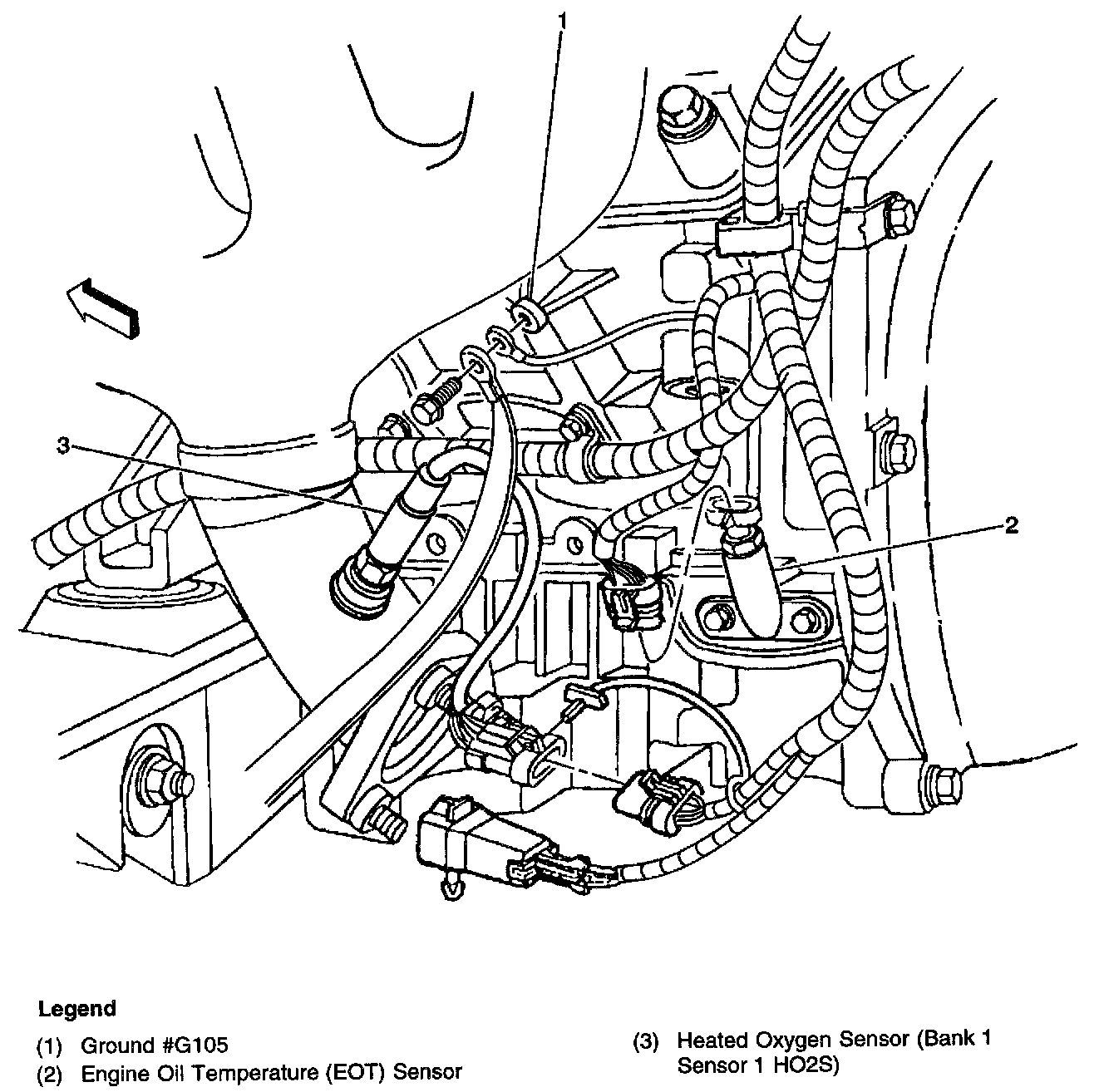 1

3

2

Legend

(1) Ground #G105

(2) Engine Oil Temperature (EOT) Sensor

(3) Heated Oxygen Sensor (Bank 1 Sensor 1 HO2S)