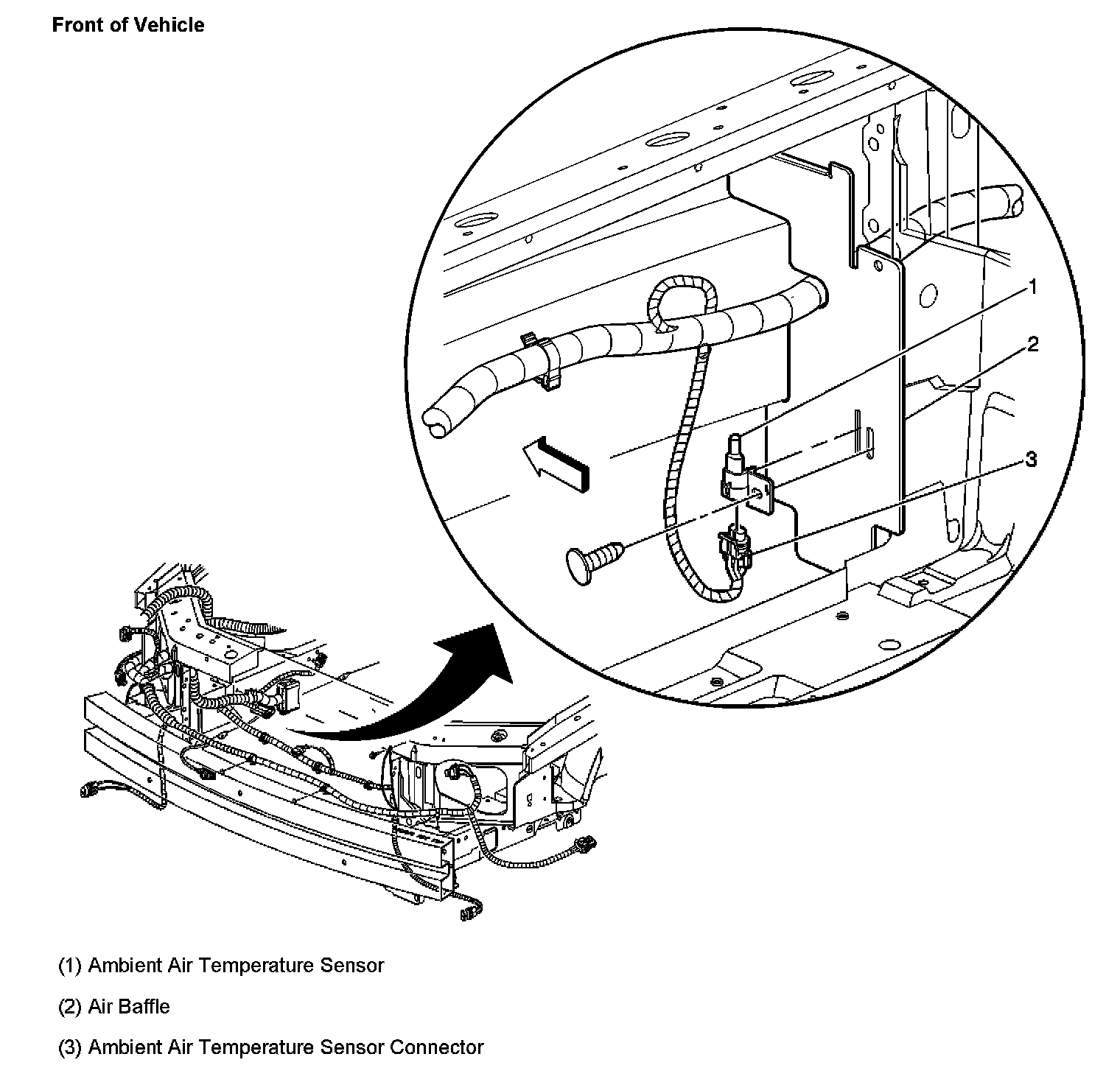 Front of Vehicle

1
2
3

(1) Ambient Air Temperature Sensor

(2) Air Baffle

(3) Ambient Air Temperature Sensor Connector