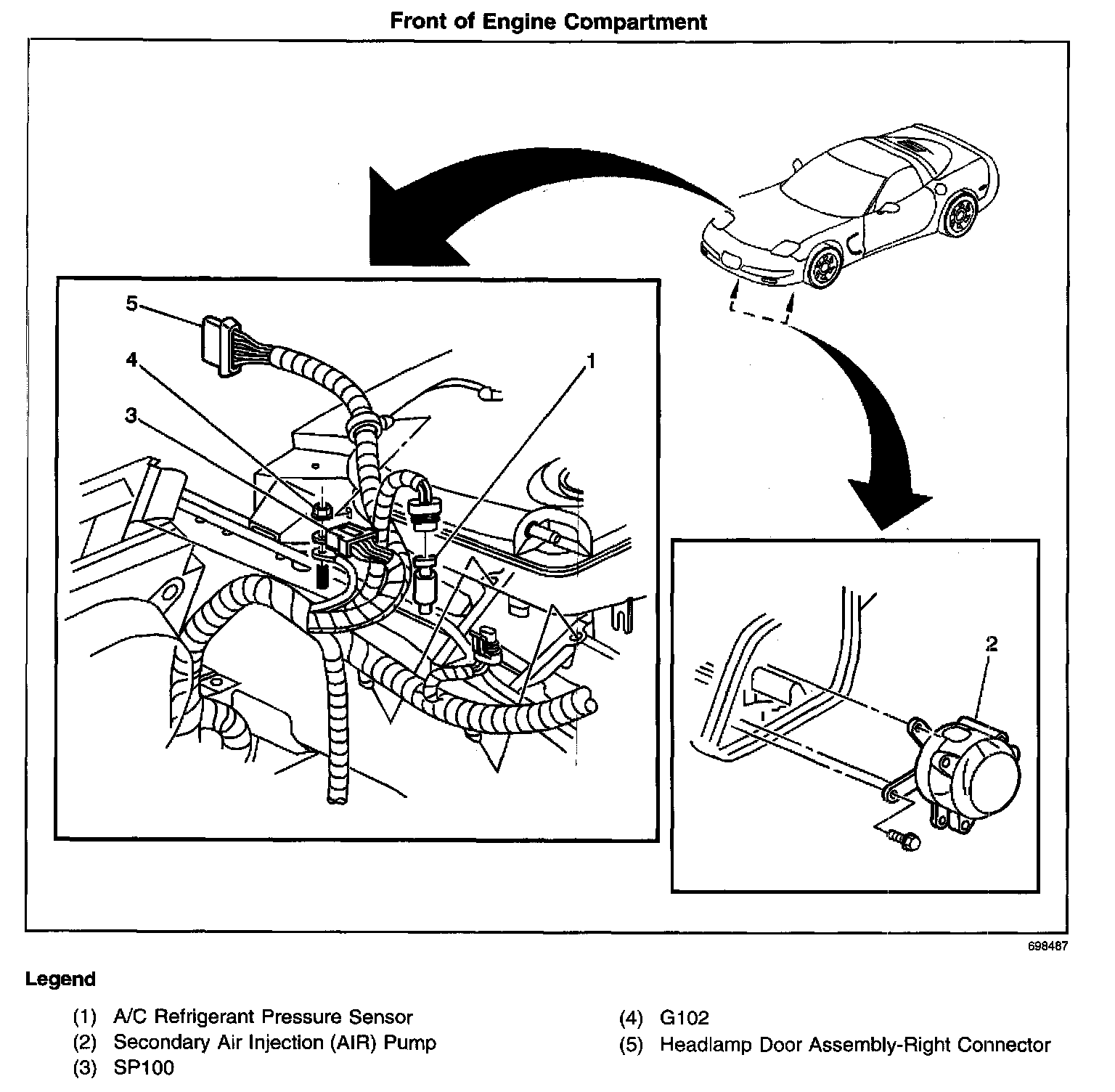 Front of Engine Compartment

5

4

3

1

2

698487

Legend

(1) A/C Refrigerant Pressure Sensor
(2) Secondary Air Injection (AIR) Pump
(3) SP100

(4) G102
(5) Headlamp Door Assembly-Right Connector