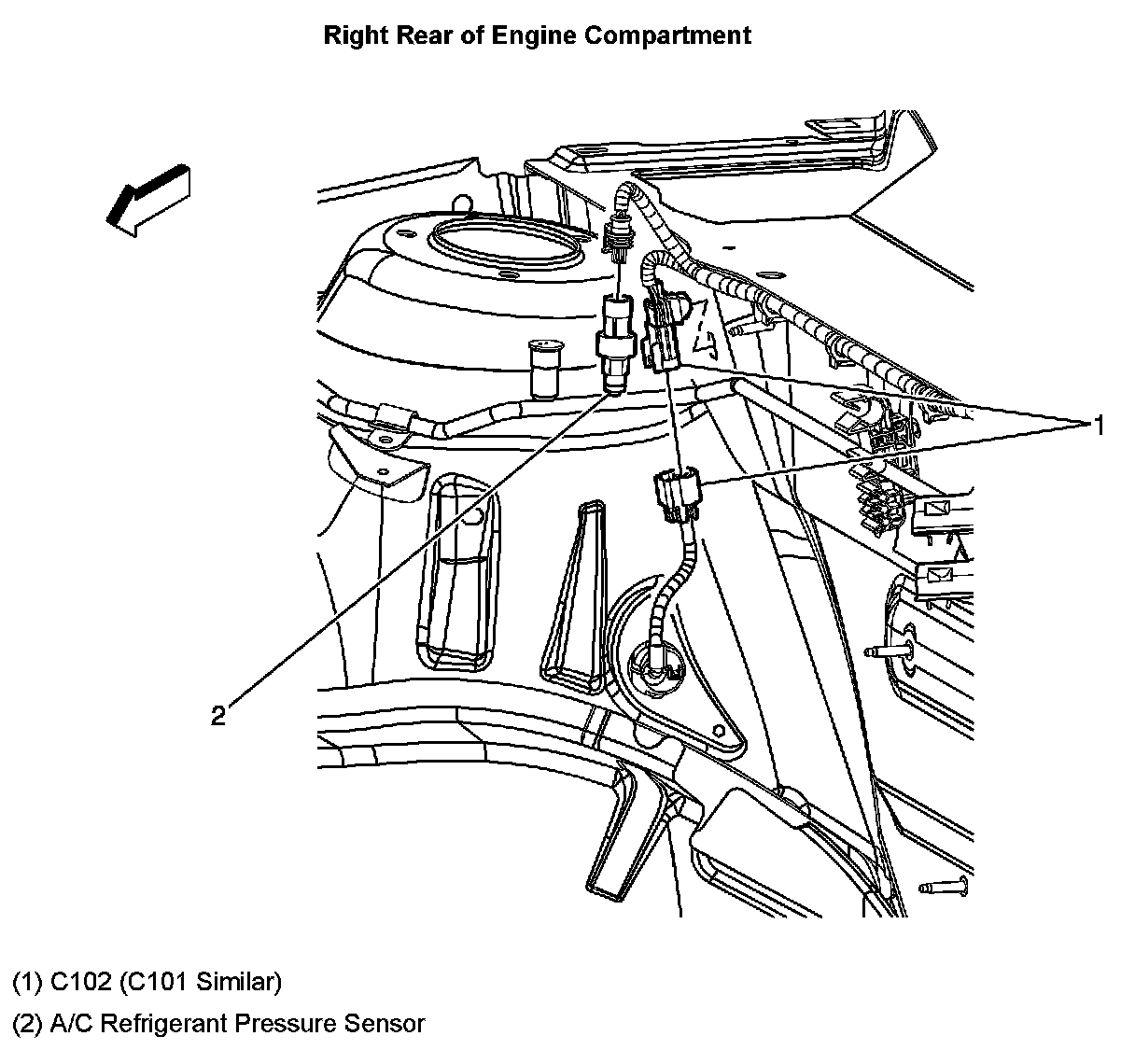 Right Rear of Engine Compartment

1

2

(1) C102 (C101 Similar)

(2) A/C Refrigerant Pressure Sensor