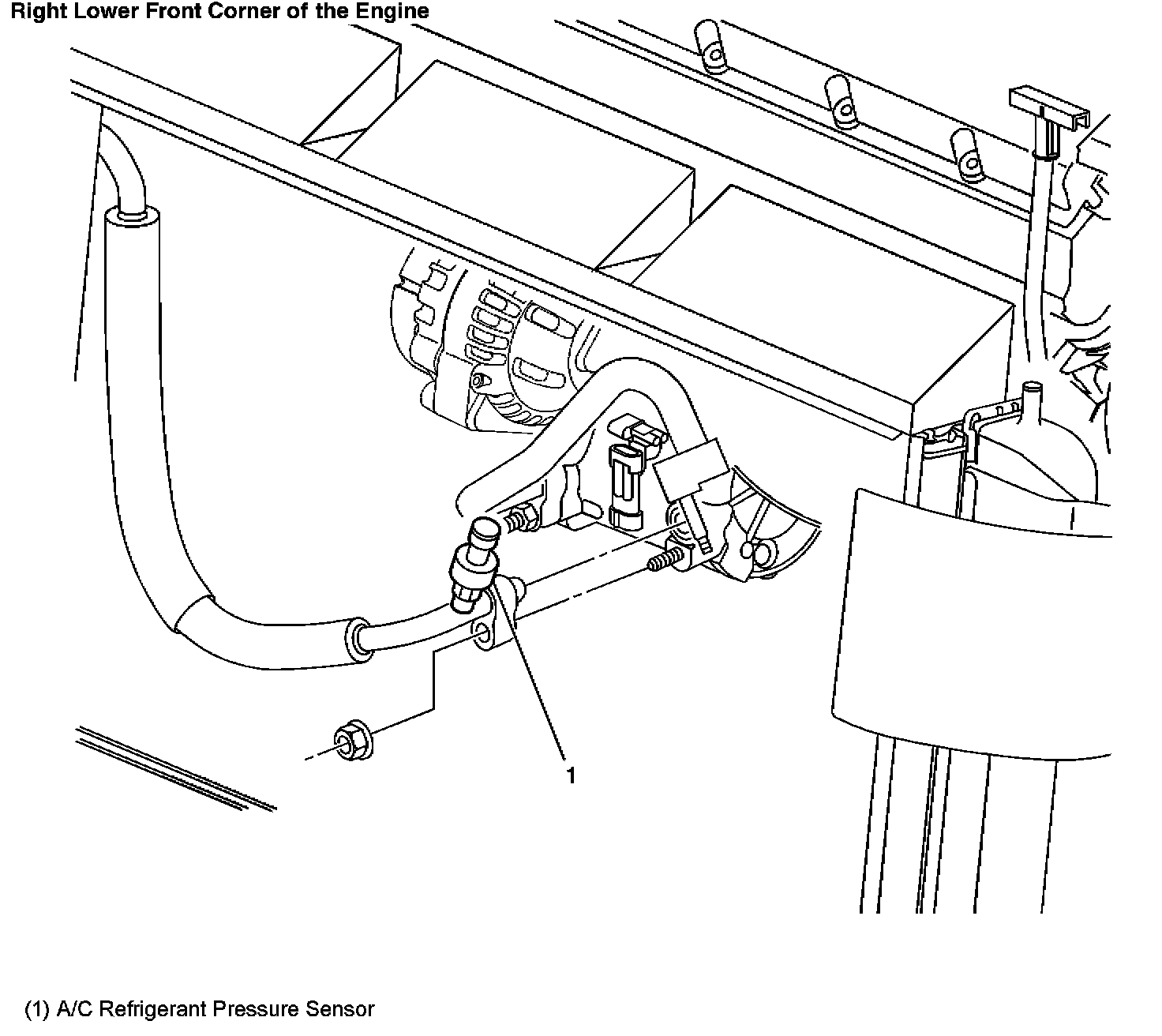 Right Lower Front Corner of the Engine

1

(1) A/C Refrigerant Pressure Sensor