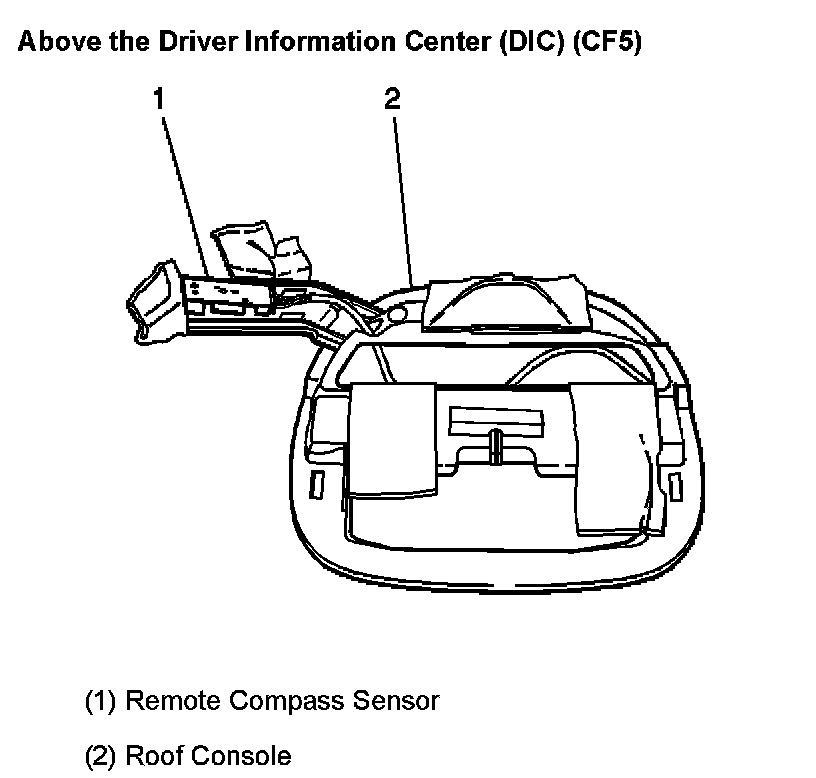 Above the Driver Information Center (DIC) (CF5)

1

2

(1) Remote Compass Sensor

(2) Roof Console