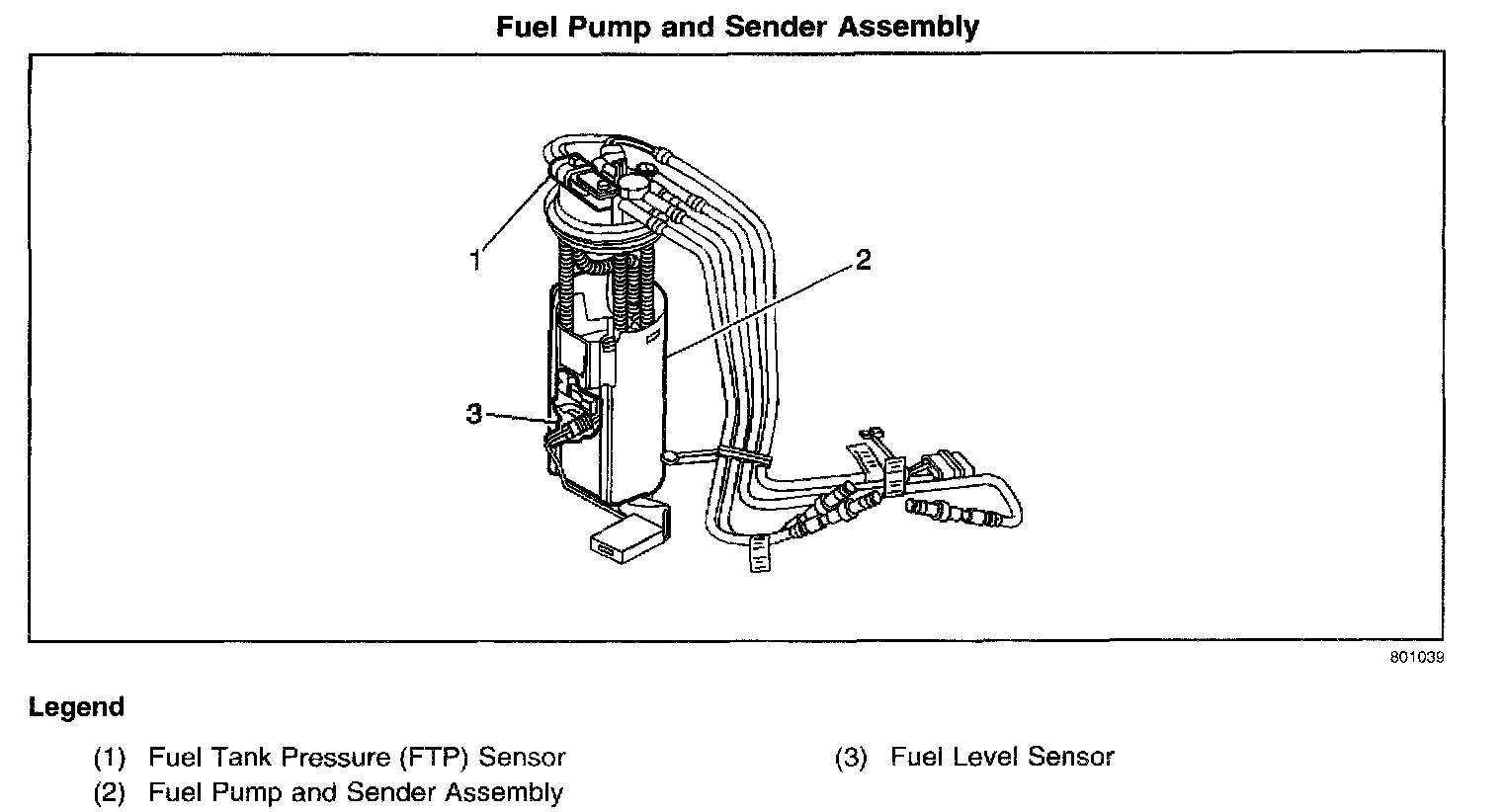 Fuel Pump and Sender Assembly

1

2

3

801039

Legend

(1) Fuel Tank Pressure (FTP) Sensor

(2) Fuel Pump and Sender Assembly

(3) Fuel Level Sensor