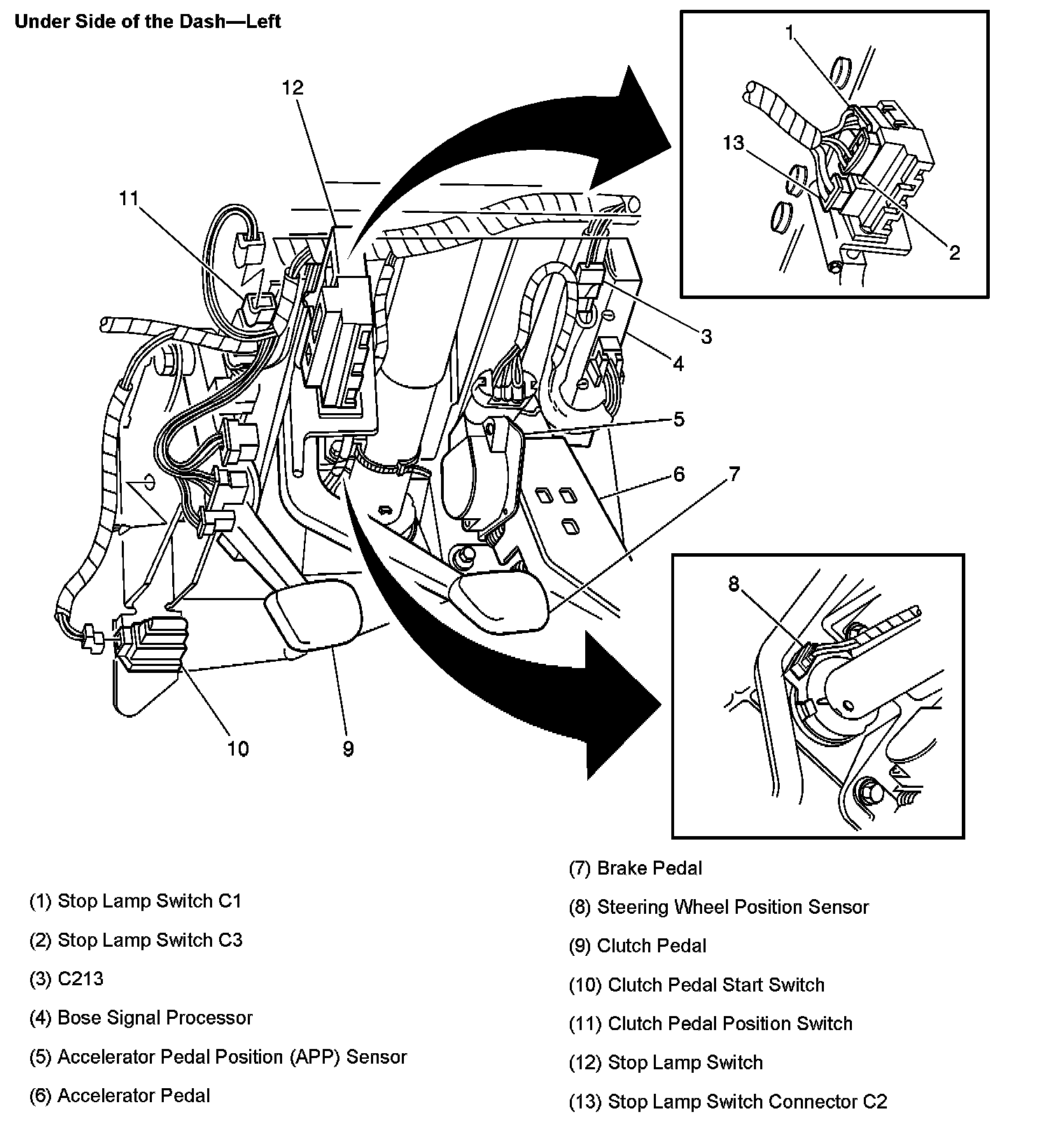 Under Side of the Dash—Left

12

11

1

13

2

3

4

5

6

7

8

10

9

(1) Stop Lamp Switch C1

(2) Stop Lamp Switch C3

(3) C213

(4) Bose Signal Processor

(5) Accelerator Pedal Position (APP) Sensor

(6) Accelerator Pedal

(7) Brake Pedal

(8) Steering Wheel Position Sensor

(9) Clutch Pedal

(10) Clutch Pedal Start Switch

(11) Clutch Pedal Position Switch

(12) Stop Lamp Switch

(13) Stop Lamp Switch Connector C2