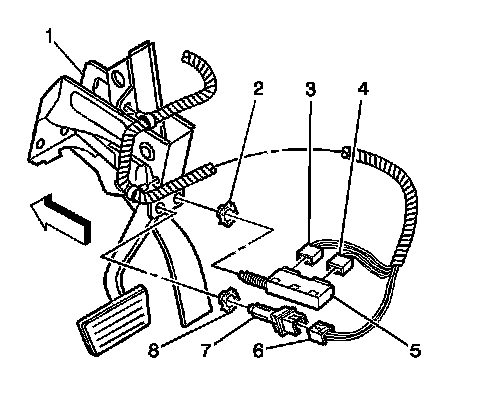 1
2
3
4
8
7
6
5