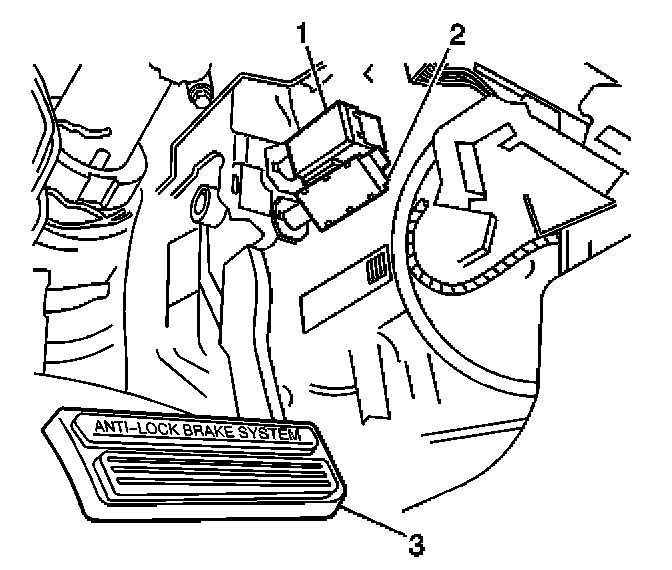 1
2
ANTI-LOCK BRAKE SYSTEM
3