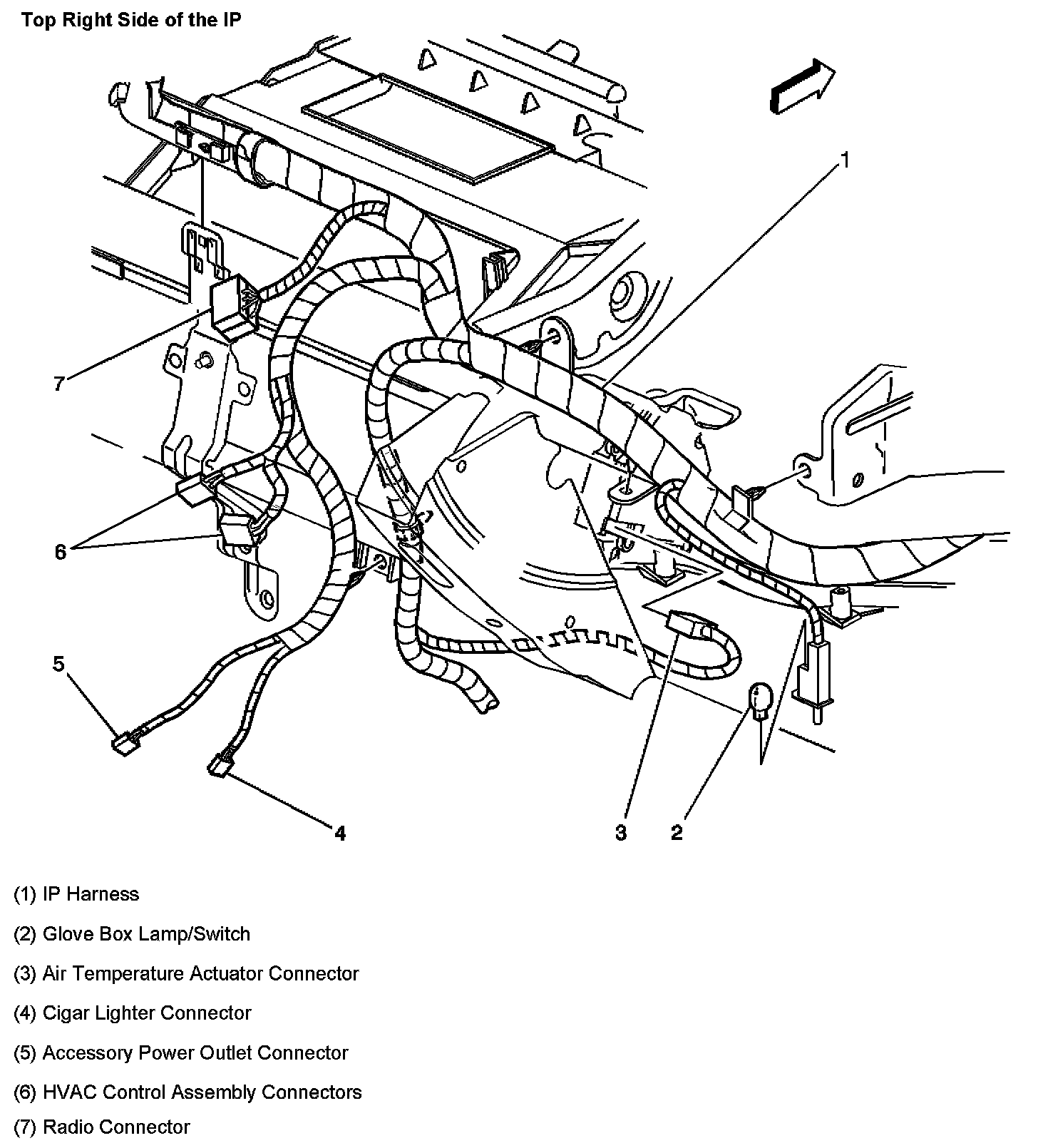 Top Right Side of the IP

1

7

6

5

4

3

2

(1) IP Harness

(2) Glove Box Lamp/Switch

(3) Air Temperature Actuator Connector

(4) Cigar Lighter Connector

(5) Accessory Power Outlet Connector

(6) HVAC Control Assembly Connectors

(7) Radio Connector