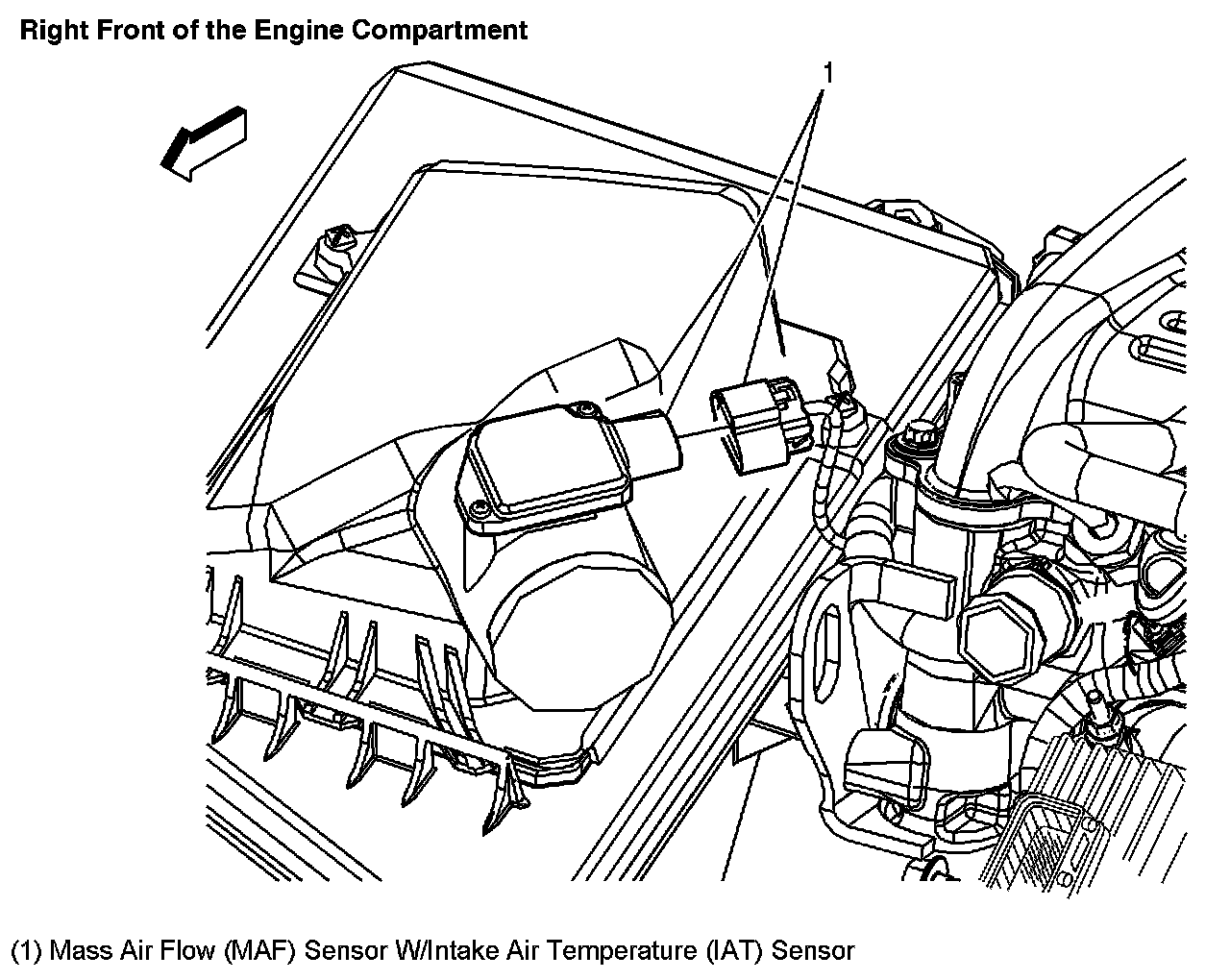 Right Front of the Engine Compartment

1

(1) Mass Air Flow (MAF) Sensor W/Intake Air Temperature (IAT) Sensor