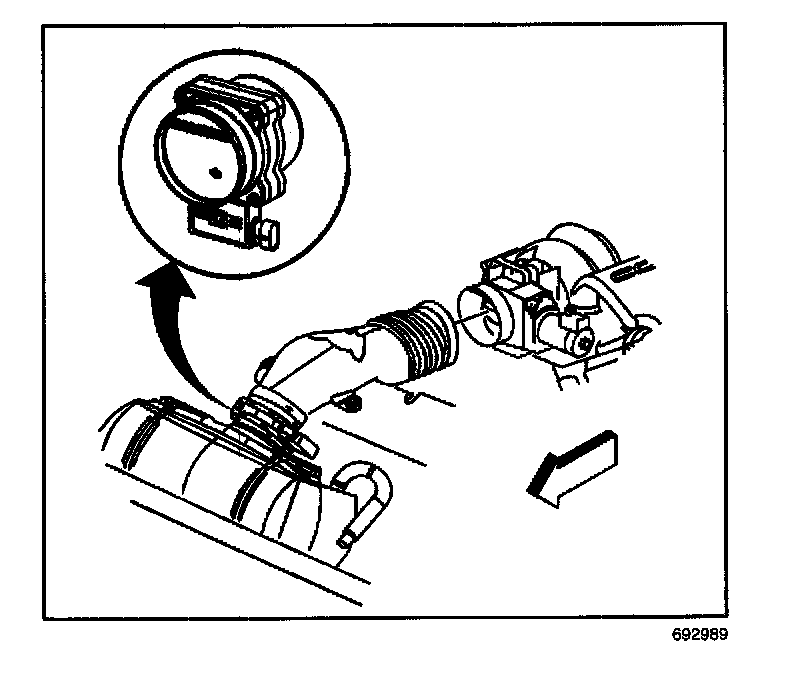 692989