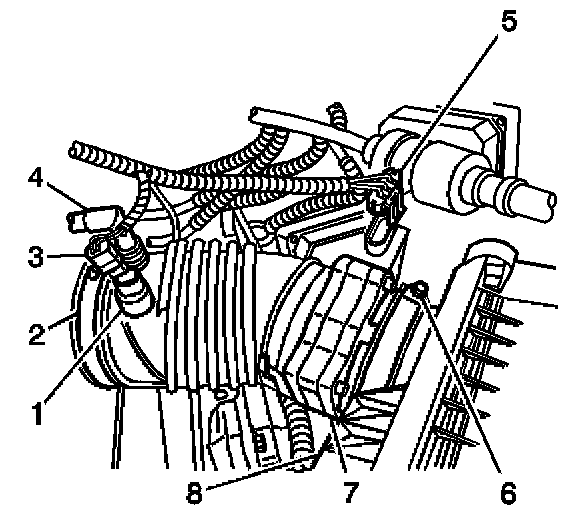 5
4
3
2
1
8
7
6