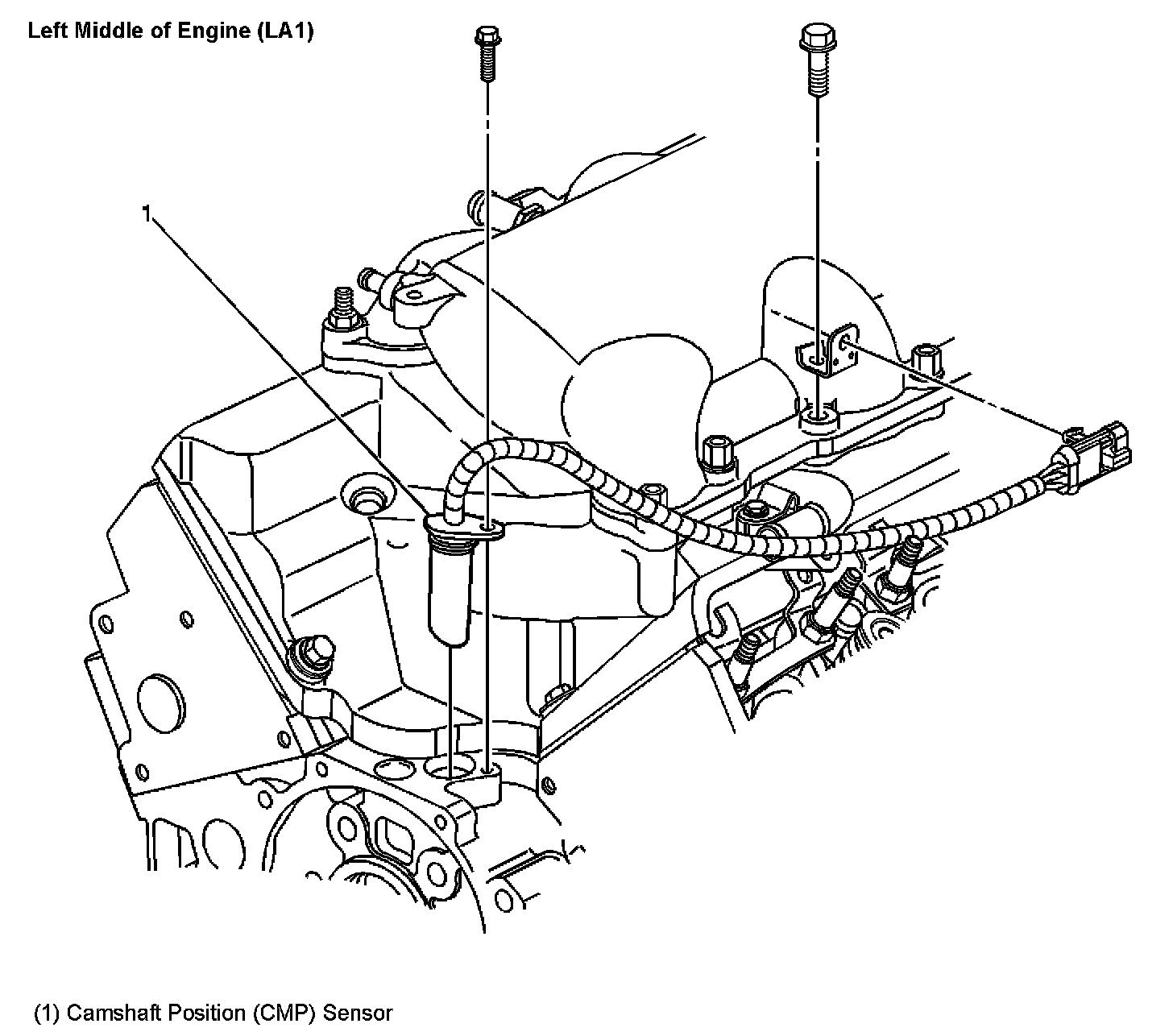 Left Middle of Engine (LA1)

1

(1) Camshaft Position (CMP) Sensor