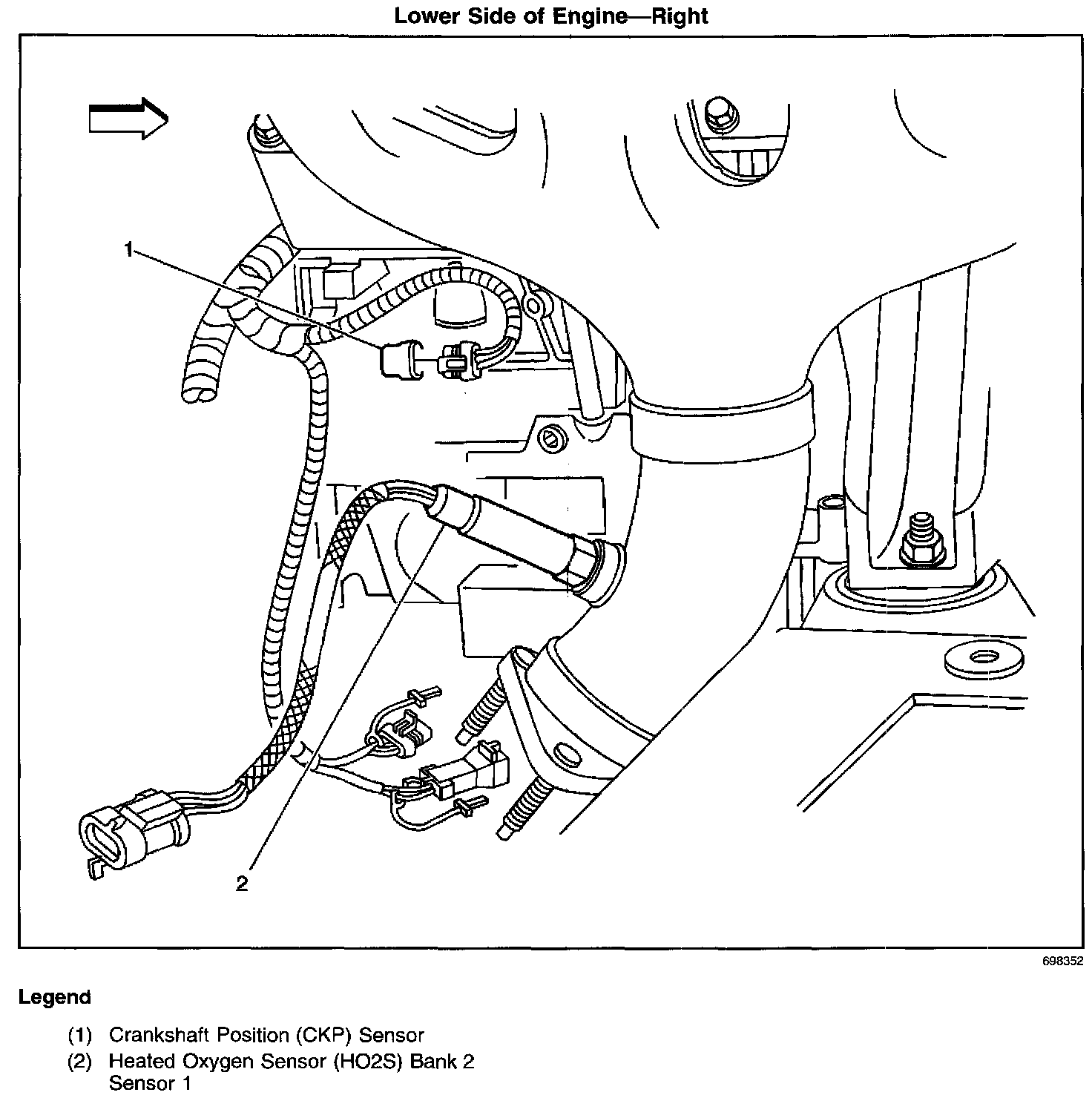 Lower Side of Engine—Right

1

2

698352

Legend

(1) Crankshaft Position (CKP) Sensor
(2) Heated Oxygen Sensor (HO2S) Bank 2 Sensor 1