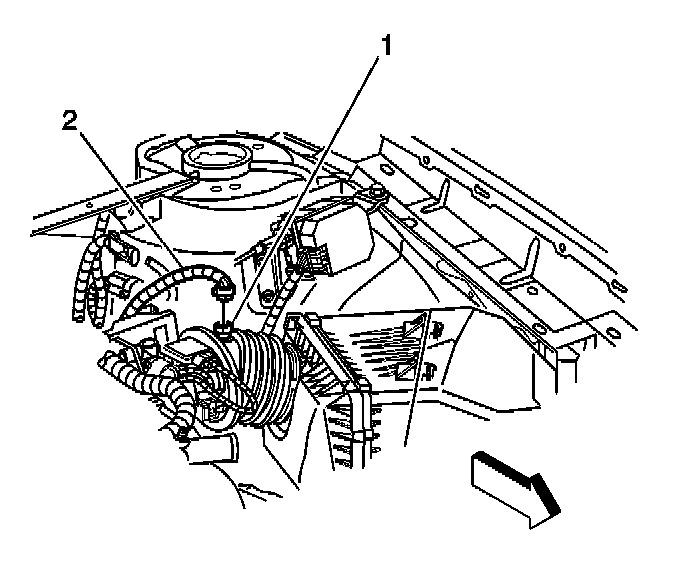 1
2