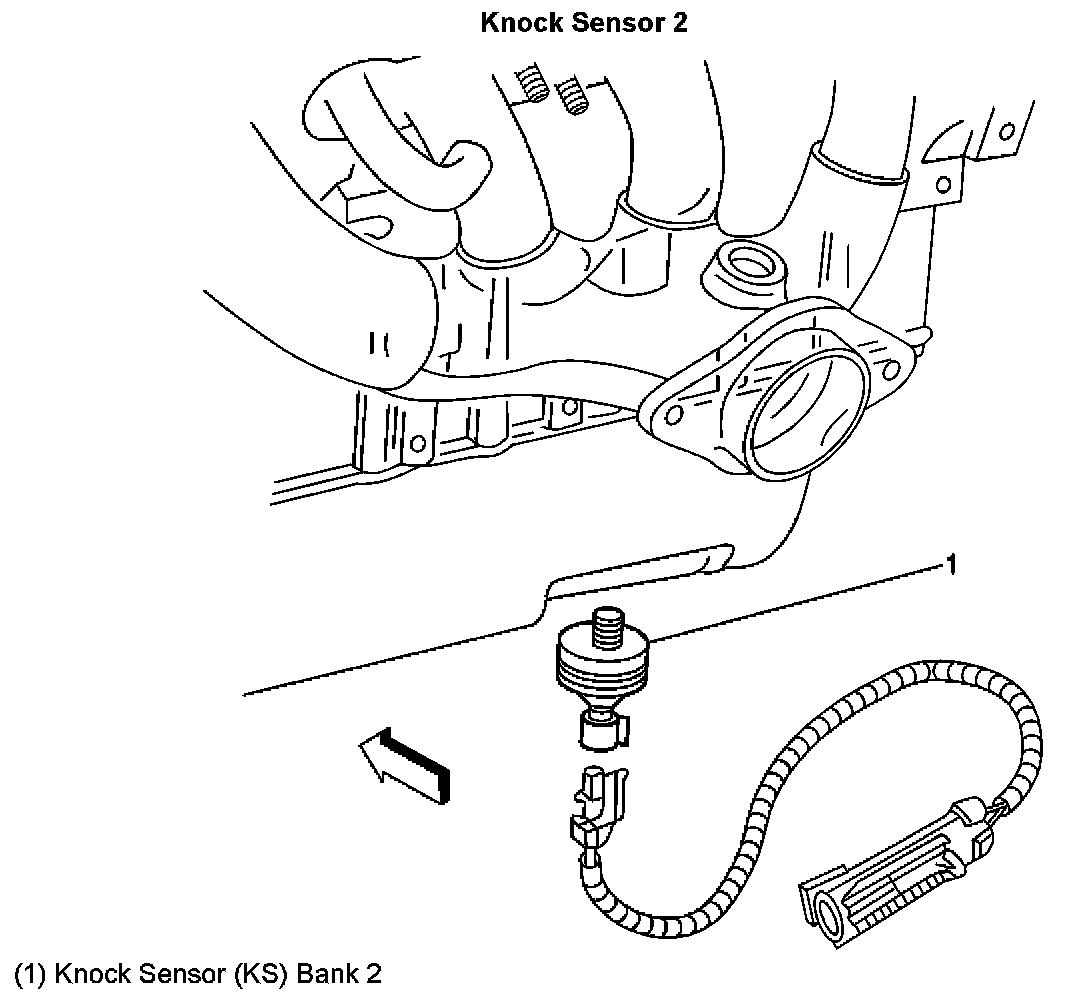 Knock Sensor 2

1

(1) Knock Sensor (KS) Bank 2