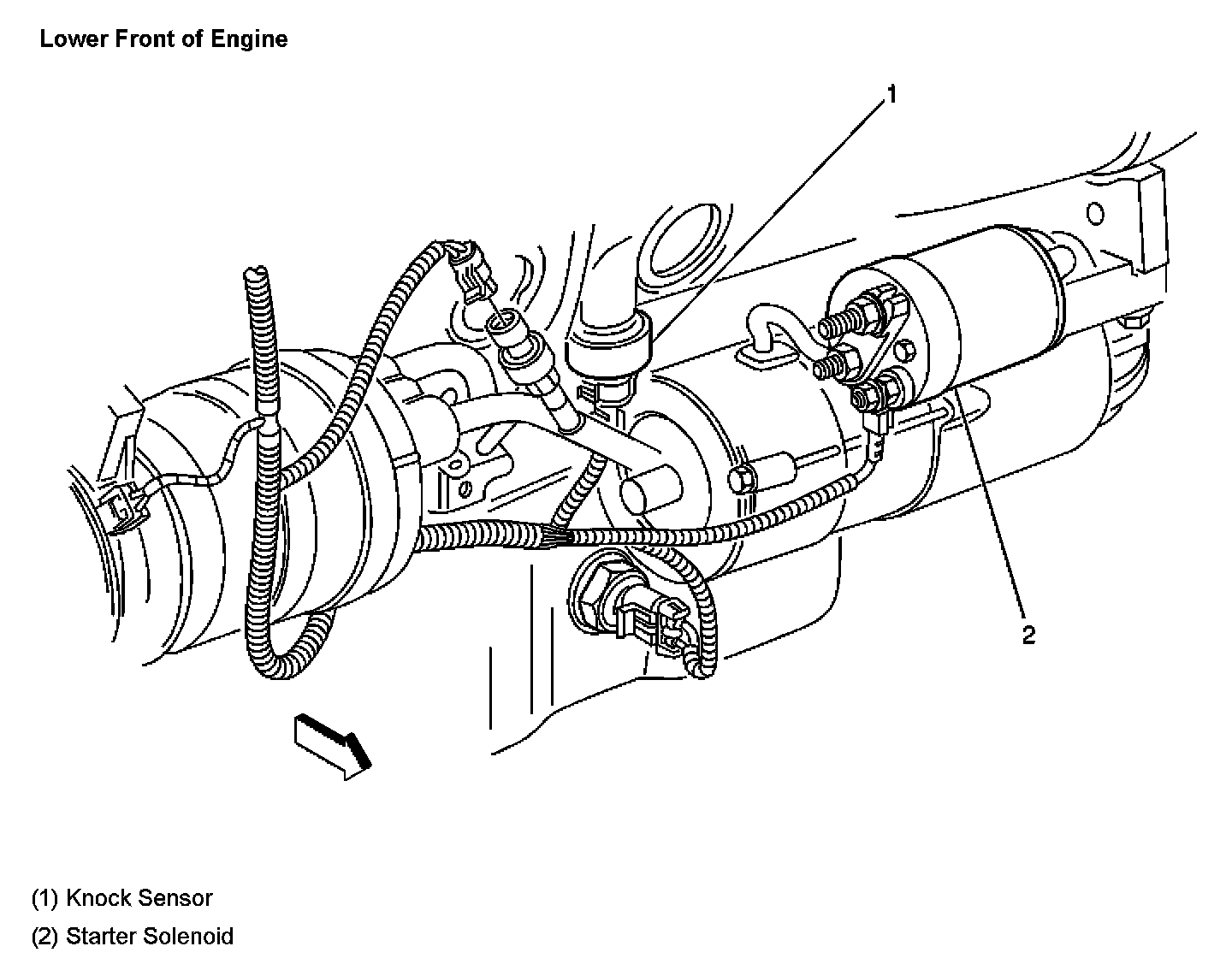 Lower Front of Engine

1

2

(1) Knock Sensor

(2) Starter Solenoid