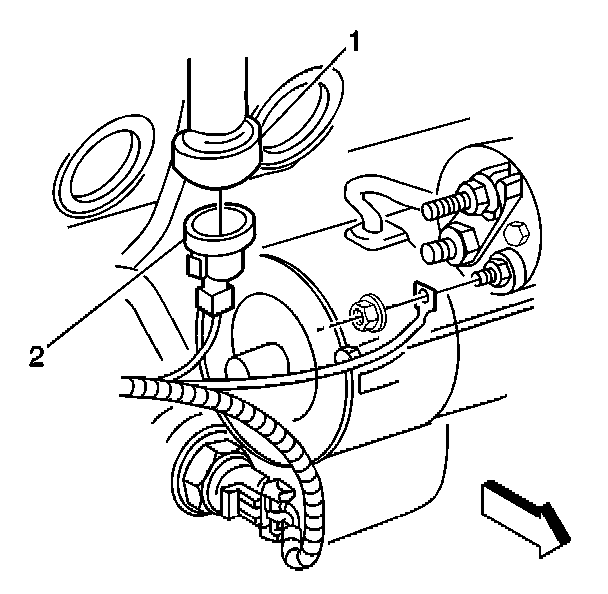 1

2