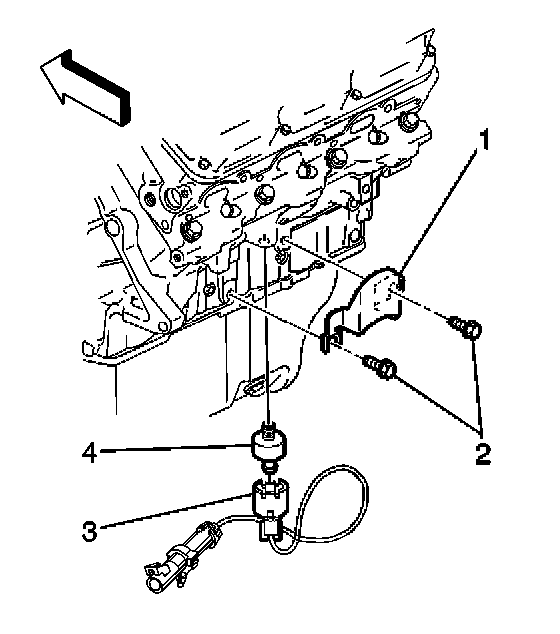 1
2
4
3