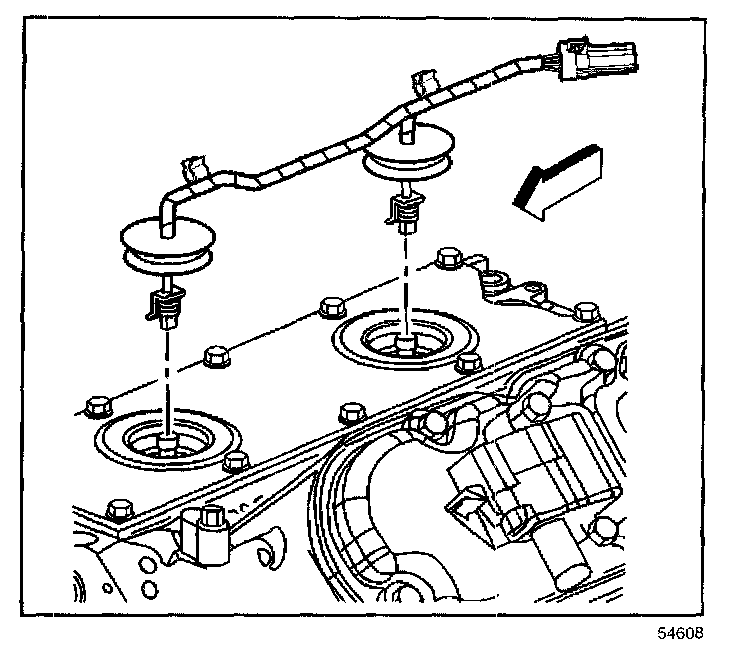 54608