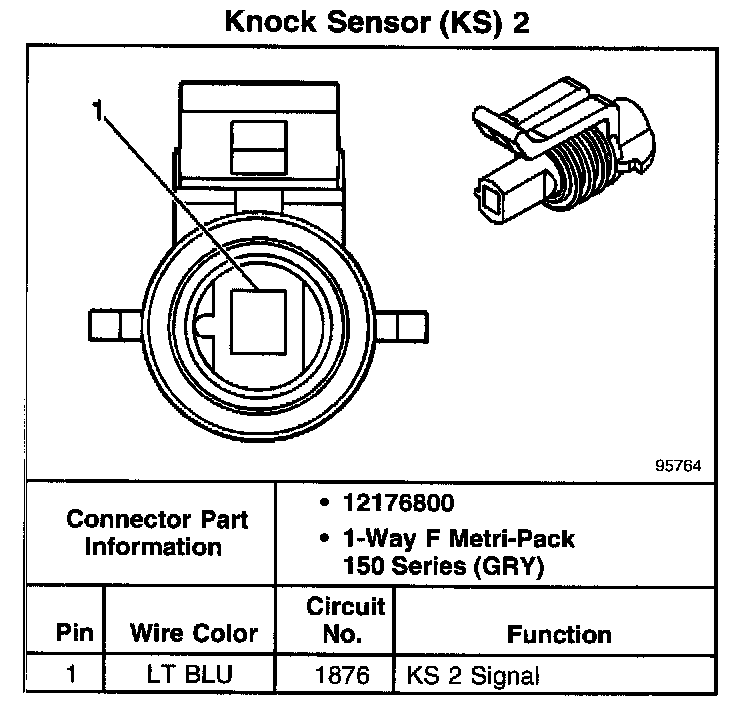 Knock Sensor (KS) 2

1

95764

Connector Part Information

• 12176800
• 1-Way F Metri-Pack 150 Series (GRY)

| Pin | Wire Color | Circuit No. | Function |
|---|---|---|---|
| 1 | LT BLU | 1876 | KS 2 Signal |