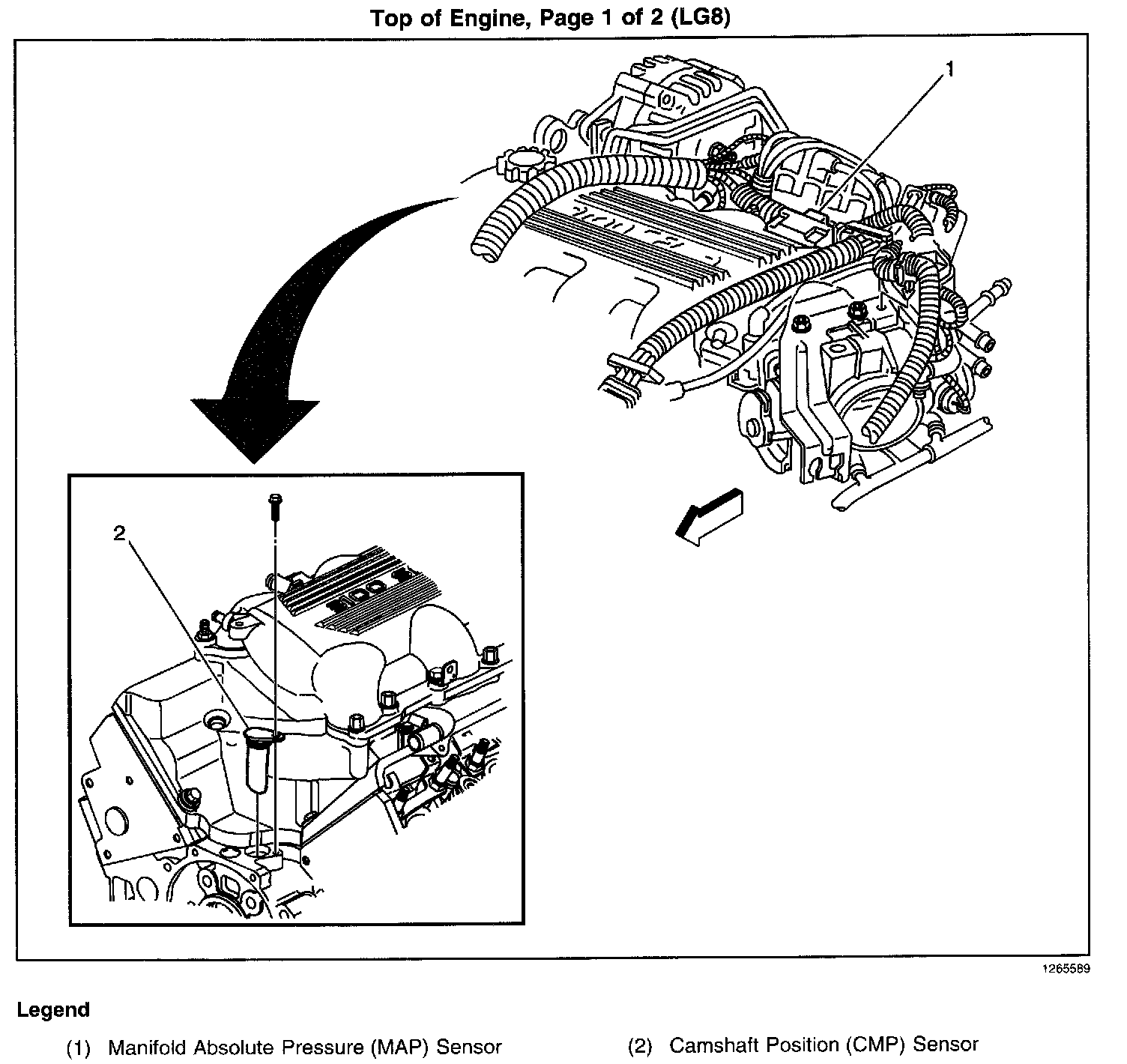 Top of Engine, Page 1 of 2 (LG8)

1

2

1265589

Legend

(1) Manifold Absolute Pressure (MAP) Sensor

(2) Camshaft Position (CMP) Sensor