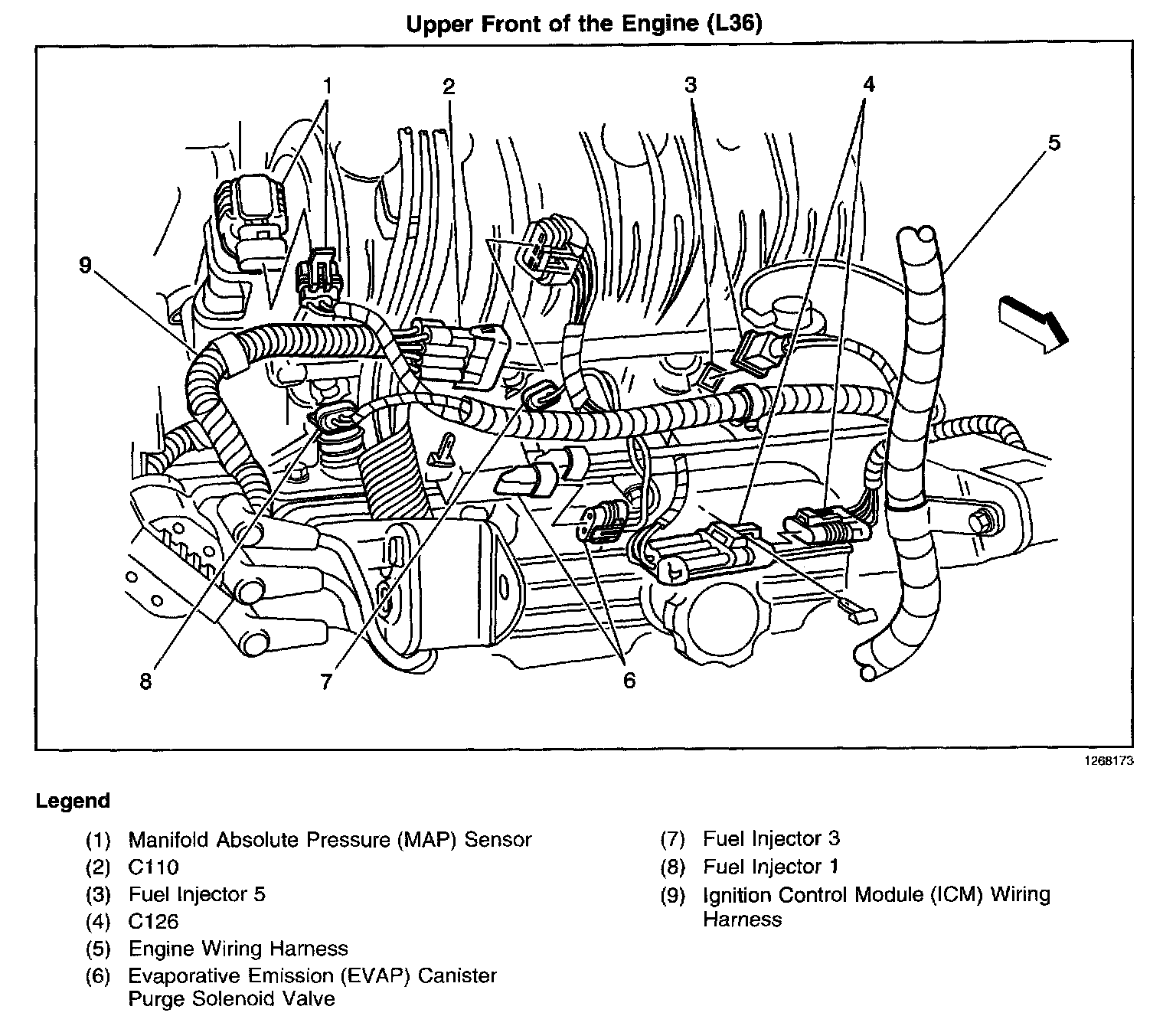 Upper Front of the Engine (L36)

1
2
3
4
5
9
8
7
6

1268173

Legend

(1) Manifold Absolute Pressure (MAP) Sensor
(2) C110
(3) Fuel Injector 5
(4) C126
(5) Engine Wiring Harness
(6) Evaporative Emission (EVAP) Canister Purge Solenoid Valve

(7) Fuel Injector 3
(8) Fuel Injector 1
(9) Ignition Control Module (ICM) Wiring Harness