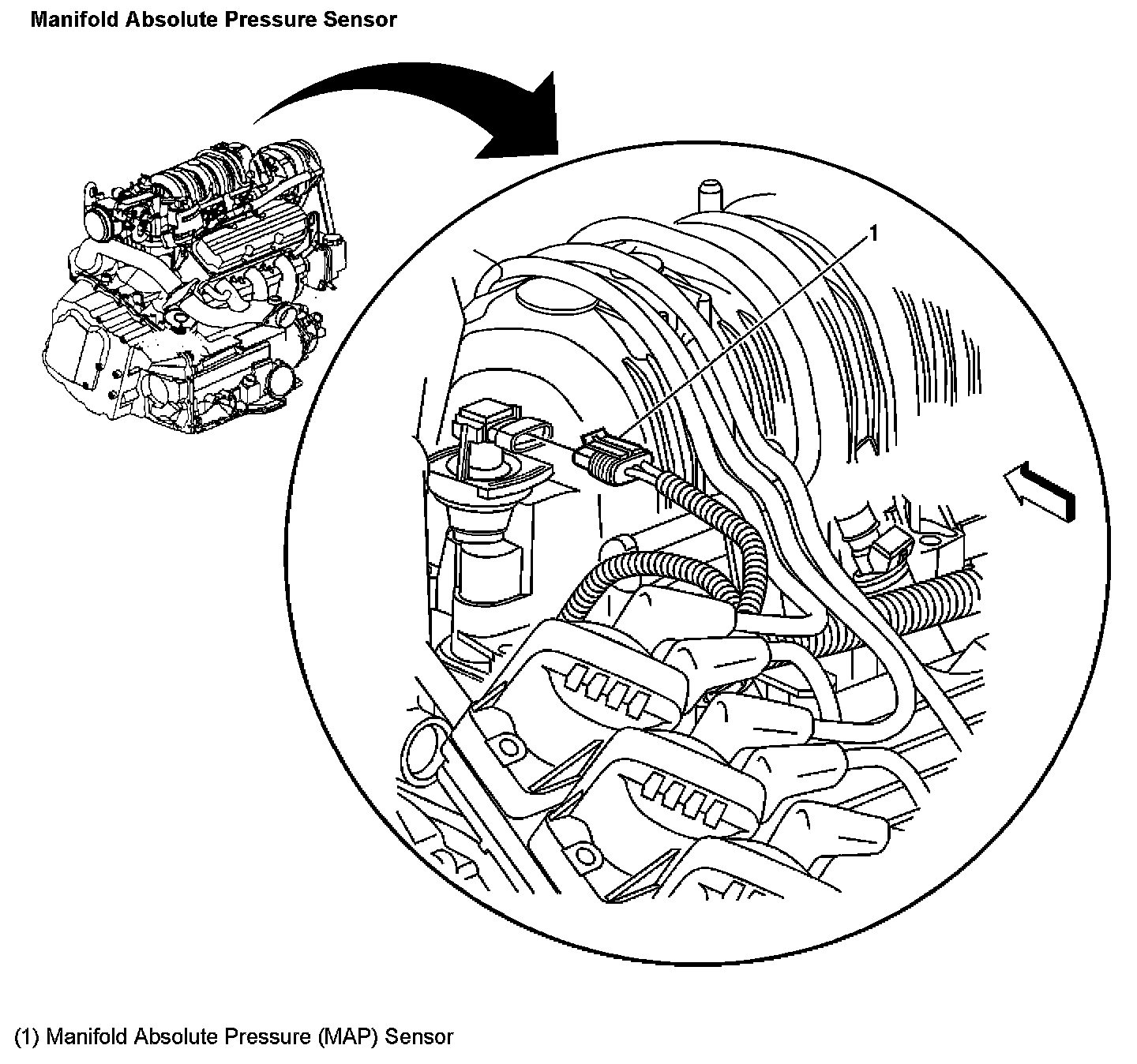 Manifold Absolute Pressure Sensor

1

(1) Manifold Absolute Pressure (MAP) Sensor